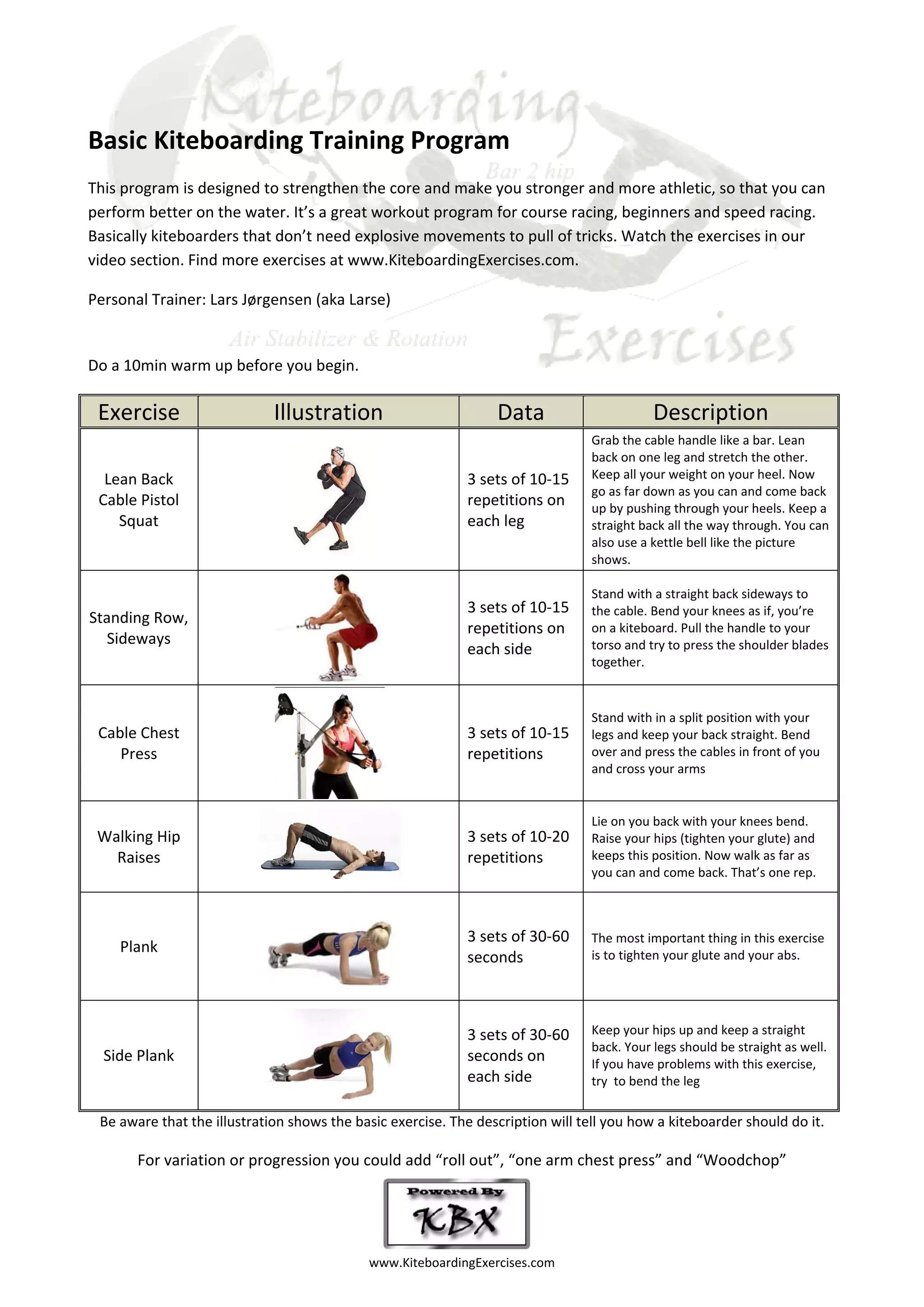 Kiteboarding

Bar 2 hip

Air Stabilizer & Rotation

Exercises

Basic Kiteboarding Training Program

This program is designed to strengthen the core and make you stronger and more athletic, so that you can perform better on the water. It's a great workout program for course racing, beginners and speed racing. Basically kiteboarders that don't need explosive movements to pull of tricks. Watch the exercises in our video section. Find more exercises at www.KiteboardingExercises.com.

Personal Trainer: Lars Jørgensen (aka Larse)

Do a 10min warm up before you begin.

| Exercise | Illustration | Data | Description |
|---|---|---|---|
| Lean Back Cable Pistol Squat | | 3 sets of 10-15 repetitions on each leg | Grab the cable handle like a bar. Lean back on one leg and stretch the other. Keep all your weight on your heel. Now go as far down as you can and come back up by pushing through your heels. Keep a straight back all the way through. You can also use a kettle bell like the picture shows. |
| Standing Row, Sideways | | 3 sets of 10-15 repetitions on each side | Stand with a straight back sideways to the cable. Bend your knees as if, you're on a kiteboard. Pull the handle to your torso and try to press the shoulder blades together. |
| Cable Chest Press | | 3 sets of 10-15 repetitions | Stand with in a split position with your legs and keep your back straight. Bend over and press the cables in front of you and cross your arms |
| Walking Hip Raises | | 3 sets of 10-20 repetitions | Lie on you back with your knees bend. Raise your hips (tighten your glute) and keeps this position. Now walk as far as you can and come back. That's one rep. |
| Plank | | 3 sets of 30-60 seconds | The most important thing in this exercise is to tighten your glute and your abs. |
| Side Plank | | 3 sets of 30-60 seconds on each side | Keep your hips up and keep a straight back. Your legs should be straight as well. If you have problems with this exercise, try to bend the leg |

Be aware that the illustration shows the basic exercise. The description will tell you how a kiteboarder should do it.

For variation or progression you could add "roll out", "one arm chest press" and "Woodchop"

Powered By
KBX

www.KiteboardingExercises.com