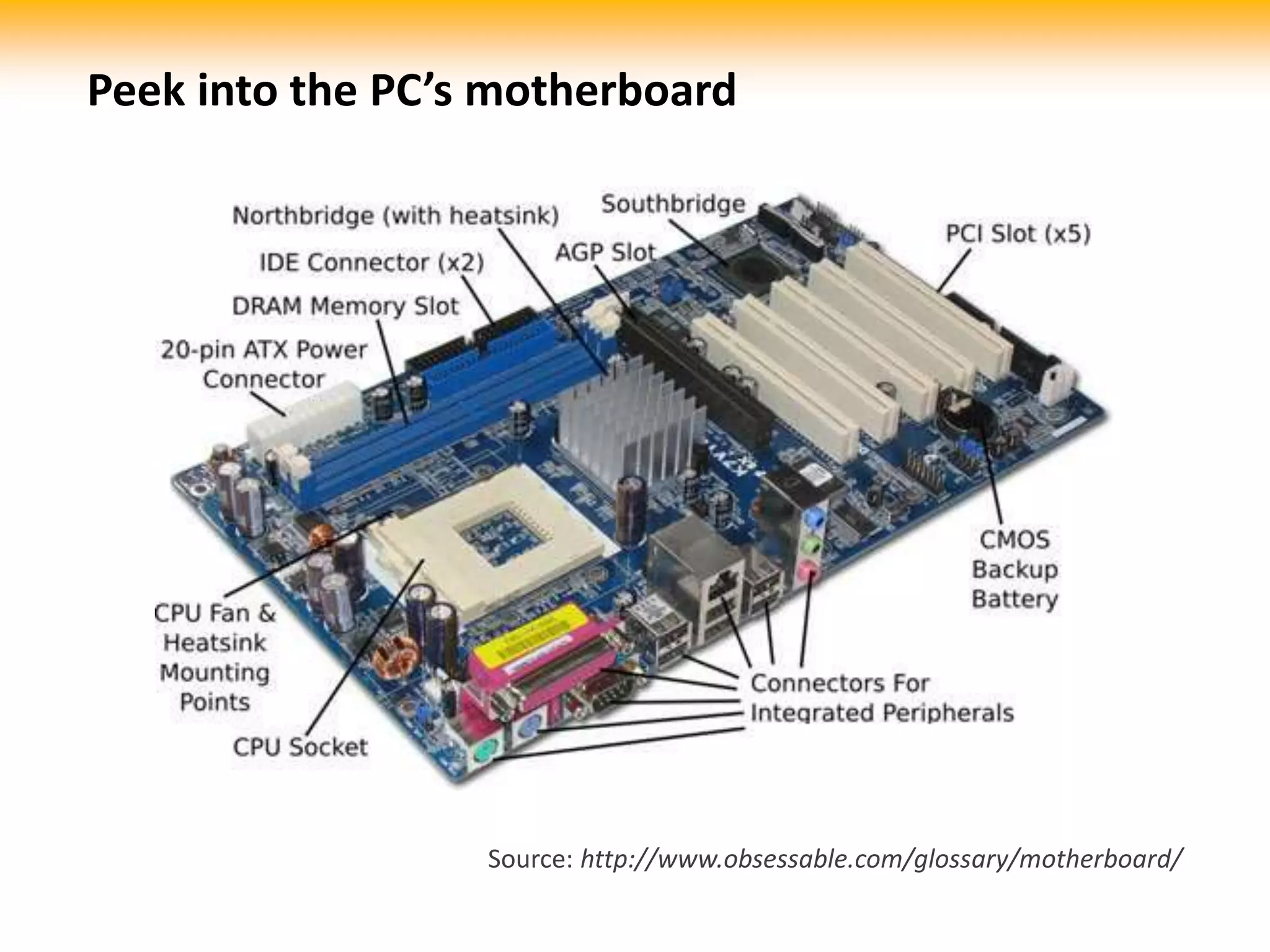 Peek into the PC's motherboard

Northbridge (with heatsink)

Southbridge

PCI Slot (x5)

IDE Connector (x2)

AGP Slot

DRAM Memory Slot

20-pin ATX Power Connector

CMOS Backup Battery

CPU Fan & Heatsink Mounting Points

Connectors For Integrated Peripherals

CPU Socket

Source: http://www.obsessable.com/glossary/motherboard/