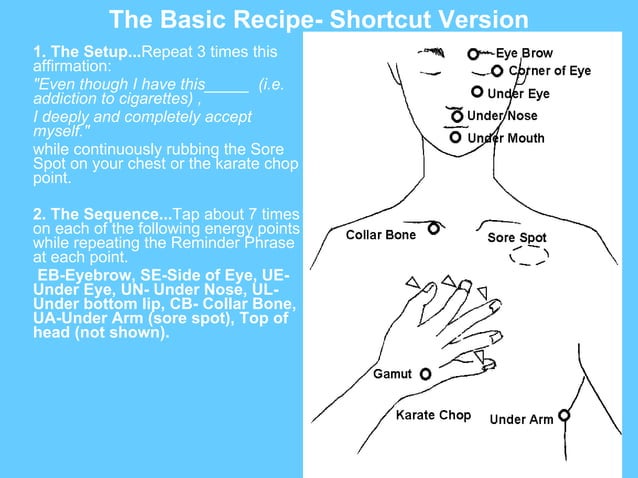 The Basic Recipe- Shortcut Version

1. The Setup...Repeat 3 times this affirmation:

"Even though I have this_____ (i.e. addiction to cigarettes) ,

I deeply and completely accept myself."

while continuously rubbing the Sore Spot on your chest or the karate chop point.

2. The Sequence...Tap about 7 times on each of the following energy points while repeating the Reminder Phrase at each point.

EB-Eyebrow, SE-Side of Eye, UE-Under Eye, UN- Under Nose, UL-Under bottom lip, CB- Collar Bone, UA-Under Arm (sore spot), Top of head (not shown).

Eye Brow
Corner of Eye
Under Eye
Under Nose
Under Mouth
Collar Bone
Sore Spot
Gamut
Karate Chop
Under Arm