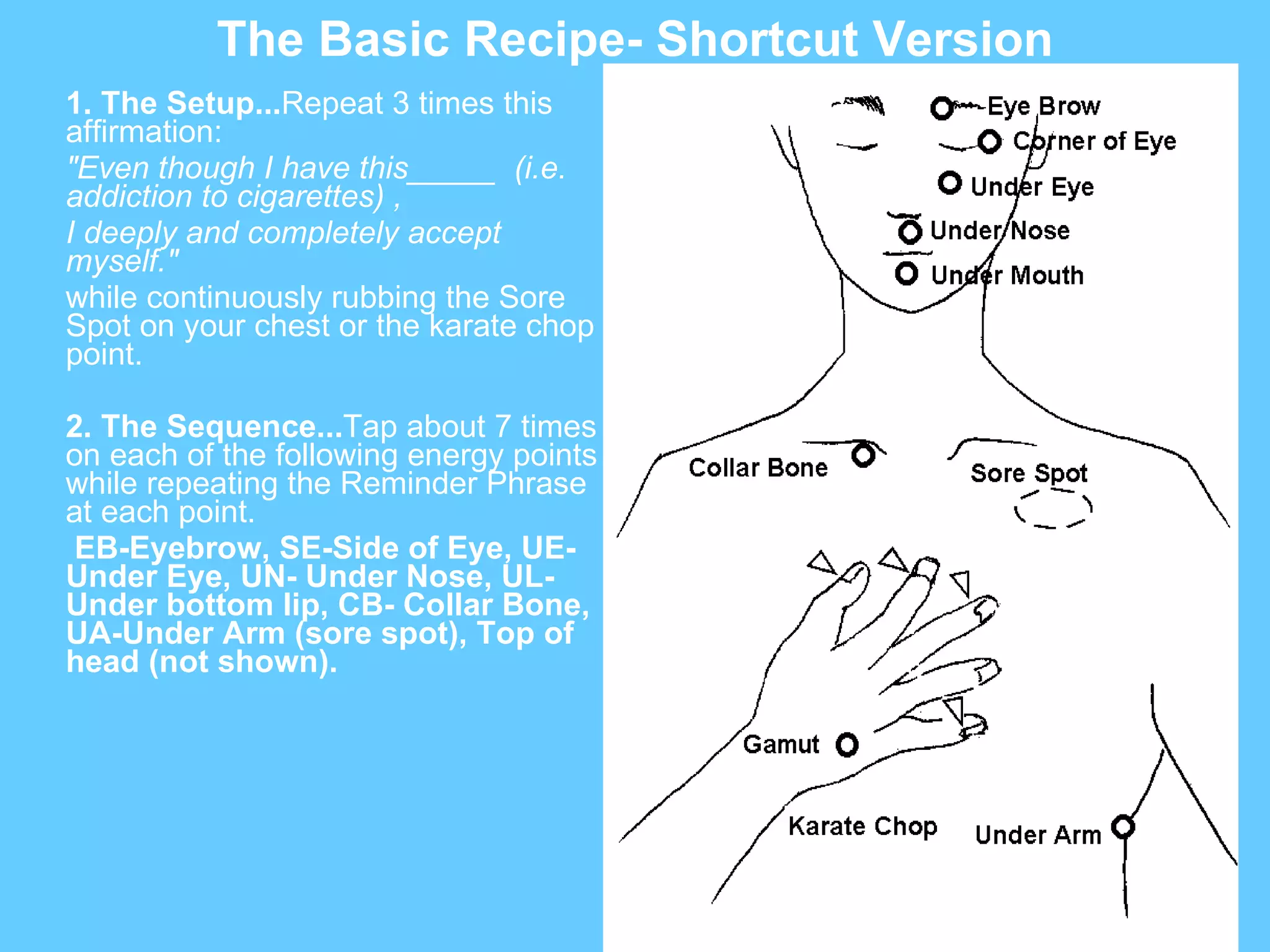 The Basic Recipe- Shortcut Version

1. The Setup...Repeat 3 times this affirmation:

"Even though I have this_____ (i.e. addiction to cigarettes) ,

I deeply and completely accept myself."

while continuously rubbing the Sore Spot on your chest or the karate chop point.

2. The Sequence...Tap about 7 times on each of the following energy points while repeating the Reminder Phrase at each point.

EB-Eyebrow, SE-Side of Eye, UE-Under Eye, UN- Under Nose, UL-Under bottom lip, CB- Collar Bone, UA-Under Arm (sore spot), Top of head (not shown).

Eye Brow
Corner of Eye
Under Eye
Under Nose
Under Mouth
Collar Bone
Sore Spot
Gamut
Karate Chop
Under Arm