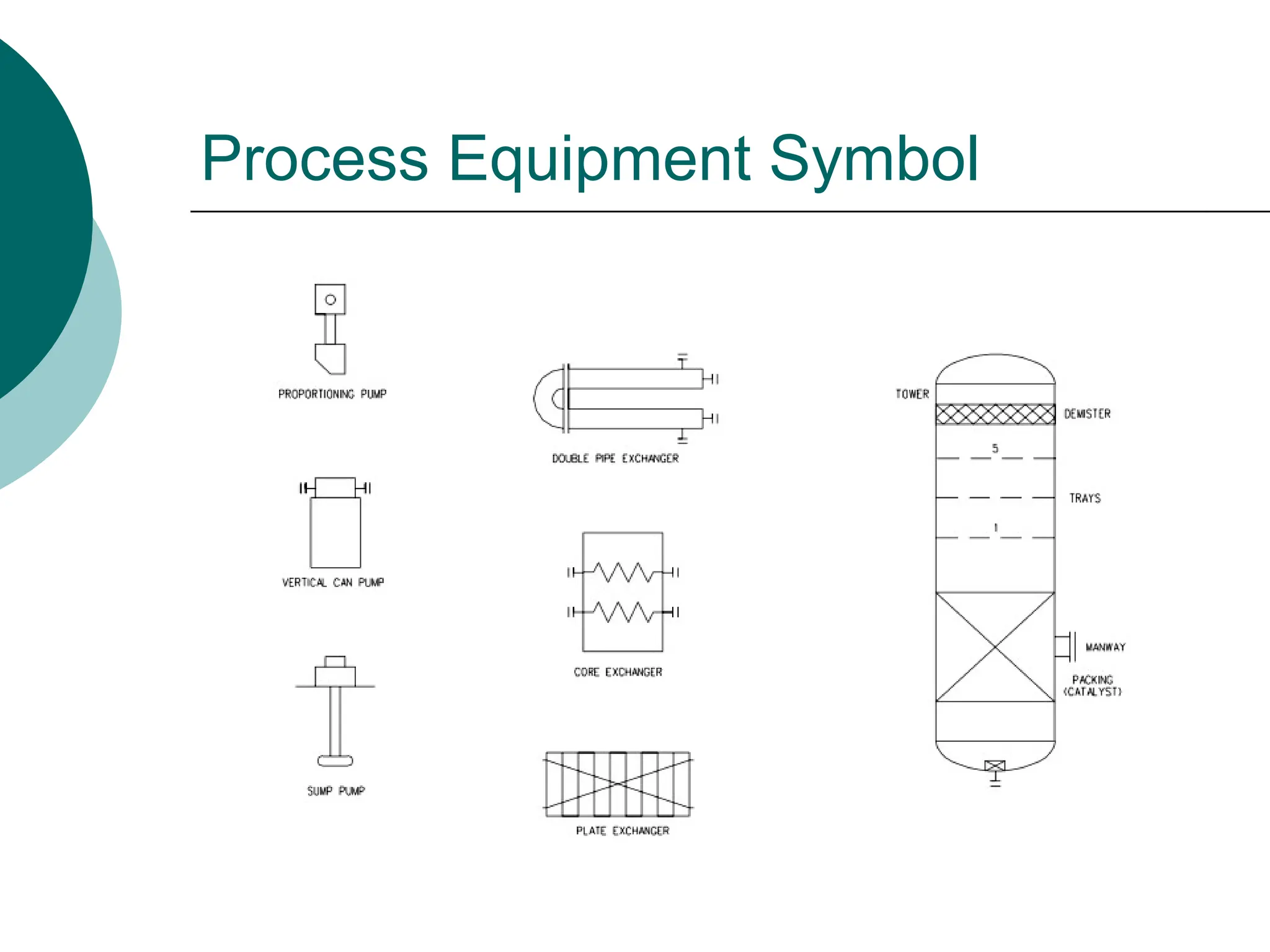 Process Equipment Symbol

PROPORTIONING PUMP

VERTICAL CAN PUMP

SUMP PUMP

DOUBLE PIPE EXCHANGER

CORE EXCHANGER

PLATE EXCHANGER

TOWER

DEMISTER

5

TRAYS

1

MANWAY

PACKING (CATALYST)