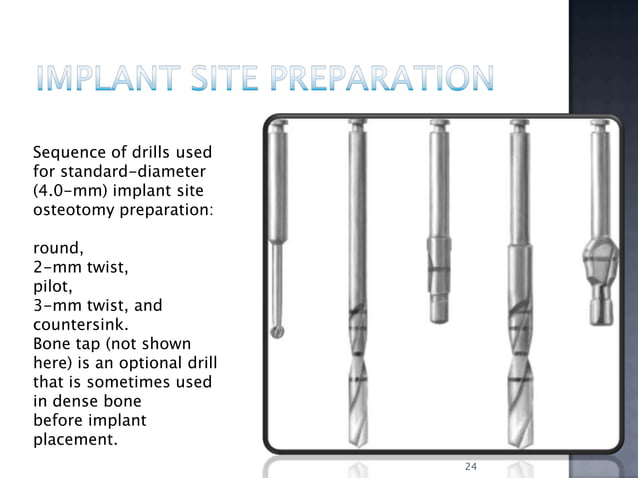 IMPLANT SITE PREPARATION

Sequence of drills used for standard-diameter (4.0-mm) implant site osteotomy preparation:

round,
2-mm twist,
pilot,
3-mm twist, and
countersink.
Bone tap (not shown here) is an optional drill that is sometimes used in dense bone before implant placement.

24