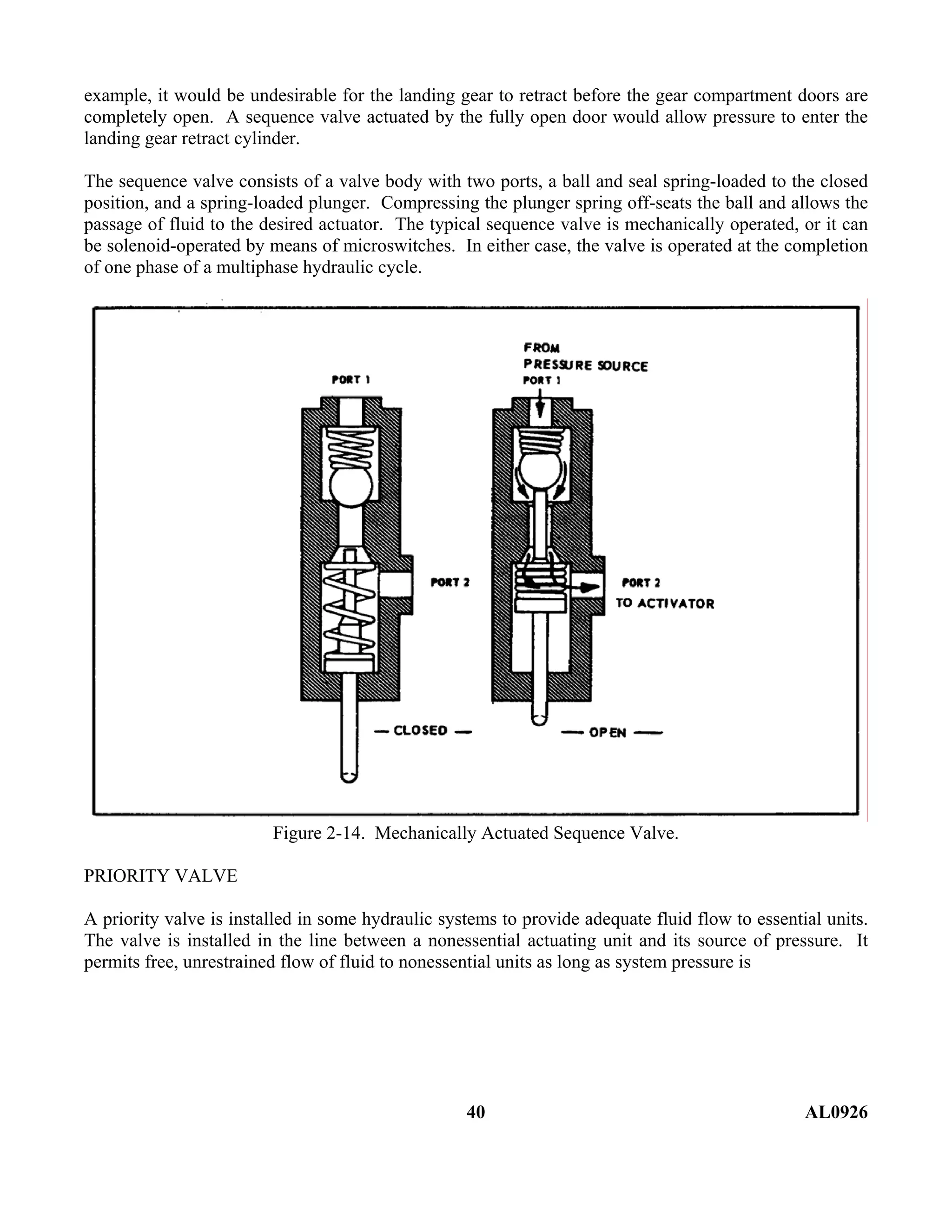 example, it would be undesirable for the landing gear to retract before the gear compartment doors are completely open. A sequence valve actuated by the fully open door would allow pressure to enter the landing gear retract cylinder.

The sequence valve consists of a valve body with two ports, a ball and seal spring-loaded to the closed position, and a spring-loaded plunger. Compressing the plunger spring off-seats the ball and allows the passage of fluid to the desired actuator. The typical sequence valve is mechanically operated, or it can be solenoid-operated by means of microswitches. In either case, the valve is operated at the completion of one phase of a multiphase hydraulic cycle.

PORT 1

PORT 2

— CLOSED —

FROM PRESSURE SOURCE

PORT 1

PORT 2

TO ACTIVATOR

— OPEN —

Figure 2-14. Mechanically Actuated Sequence Valve.

PRIORITY VALVE

A priority valve is installed in some hydraulic systems to provide adequate fluid flow to essential units. The valve is installed in the line between a nonessential actuating unit and its source of pressure. It permits free, unrestrained flow of fluid to nonessential units as long as system pressure is

40

AL0926