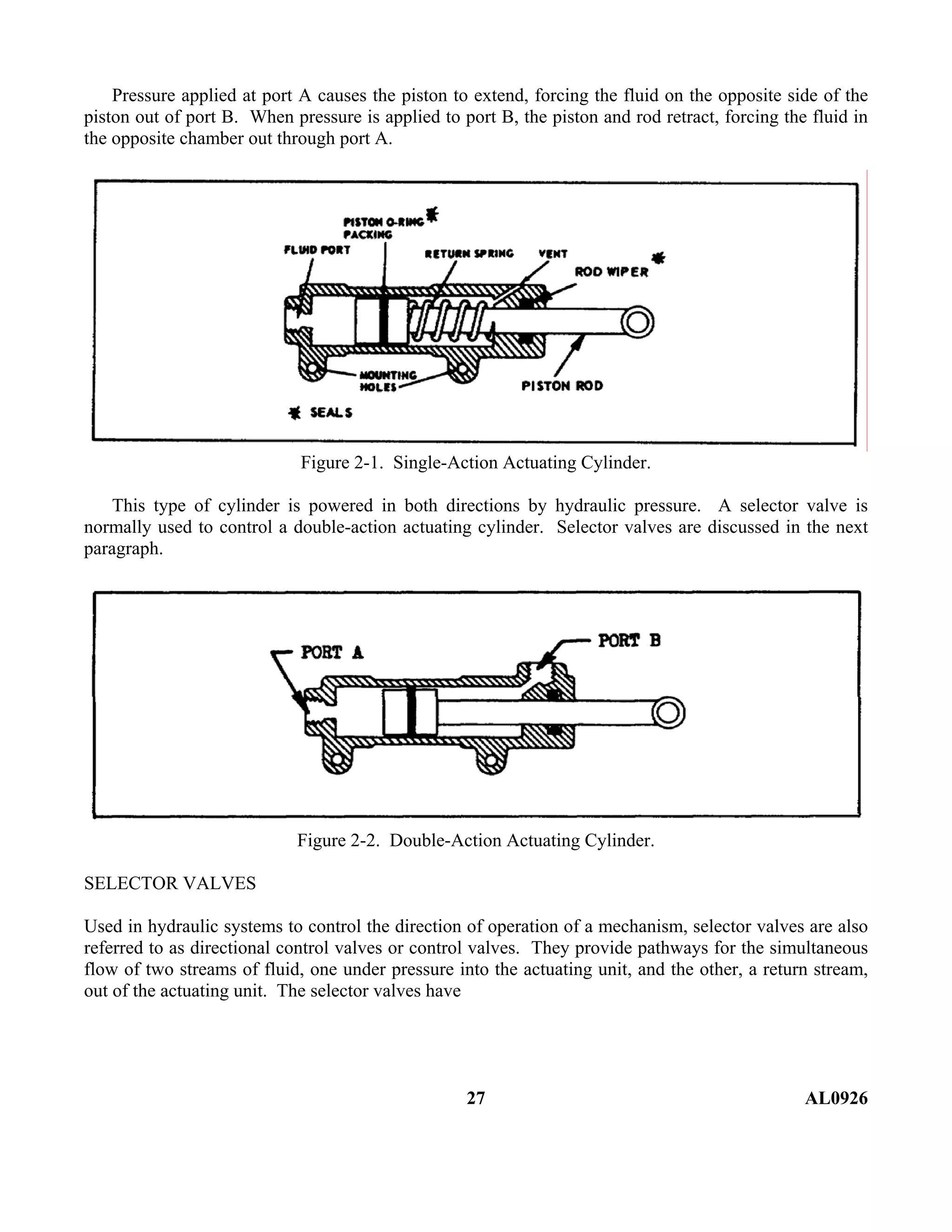 Pressure applied at port A causes the piston to extend, forcing the fluid on the opposite side of the piston out of port B. When pressure is applied to port B, the piston and rod retract, forcing the fluid in the opposite chamber out through port A.

PISTON O-RING * PACKING
FLUID PORT
RETURN SPRING
VENT
ROD WIPER *
MOUNTING HOLES
PISTON ROD
* SEALS

Figure 2-1. Single-Action Actuating Cylinder.

This type of cylinder is powered in both directions by hydraulic pressure. A selector valve is normally used to control a double-action actuating cylinder. Selector valves are discussed in the next paragraph.

PORT A
PORT B

Figure 2-2. Double-Action Actuating Cylinder.

SELECTOR VALVES

Used in hydraulic systems to control the direction of operation of a mechanism, selector valves are also referred to as directional control valves or control valves. They provide pathways for the simultaneous flow of two streams of fluid, one under pressure into the actuating unit, and the other, a return stream, out of the actuating unit. The selector valves have

27

AL0926