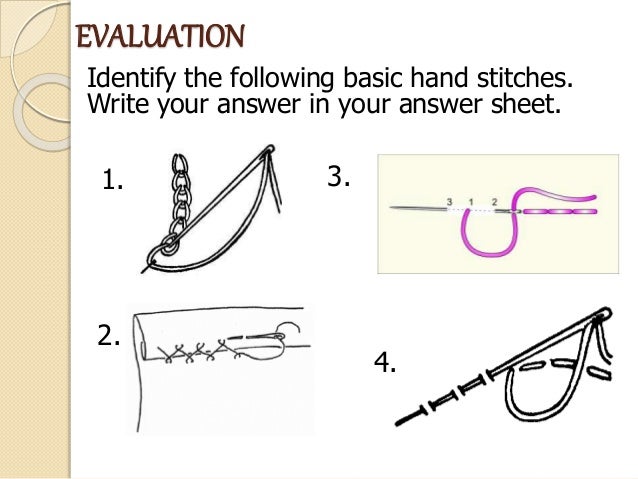 EVALUATION

Identify the following basic hand stitches. Write your answer in your answer sheet.

1.

3.

3 1 2

2.

4.