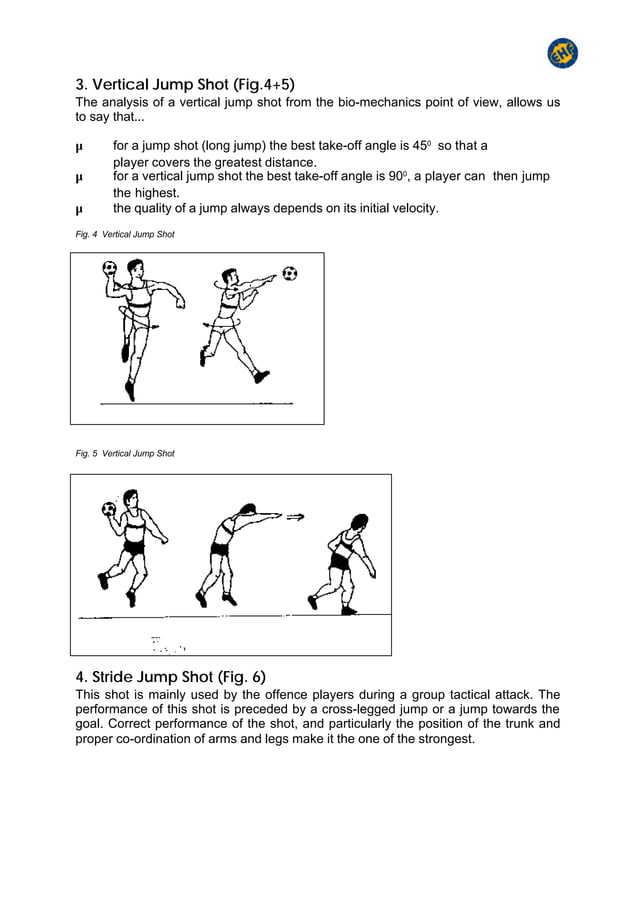 EHF

3. Vertical Jump Shot (Fig.4+5)
The analysis of a vertical jump shot from the bio-mechanics point of view, allows us to say that...

µ for a jump shot (long jump) the best take-off angle is $45^0$ so that a player covers the greatest distance.
µ for a vertical jump shot the best take-off angle is $90^0$, a player can then jump the highest.
µ the quality of a jump always depends on its initial velocity.

Fig. 4 Vertical Jump Shot

Fig. 5 Vertical Jump Shot

4. Stride Jump Shot (Fig. 6)
This shot is mainly used by the offence players during a group tactical attack. The performance of this shot is preceded by a cross-legged jump or a jump towards the goal. Correct performance of the shot, and particularly the position of the trunk and proper co-ordination of arms and legs make it the one of the strongest.