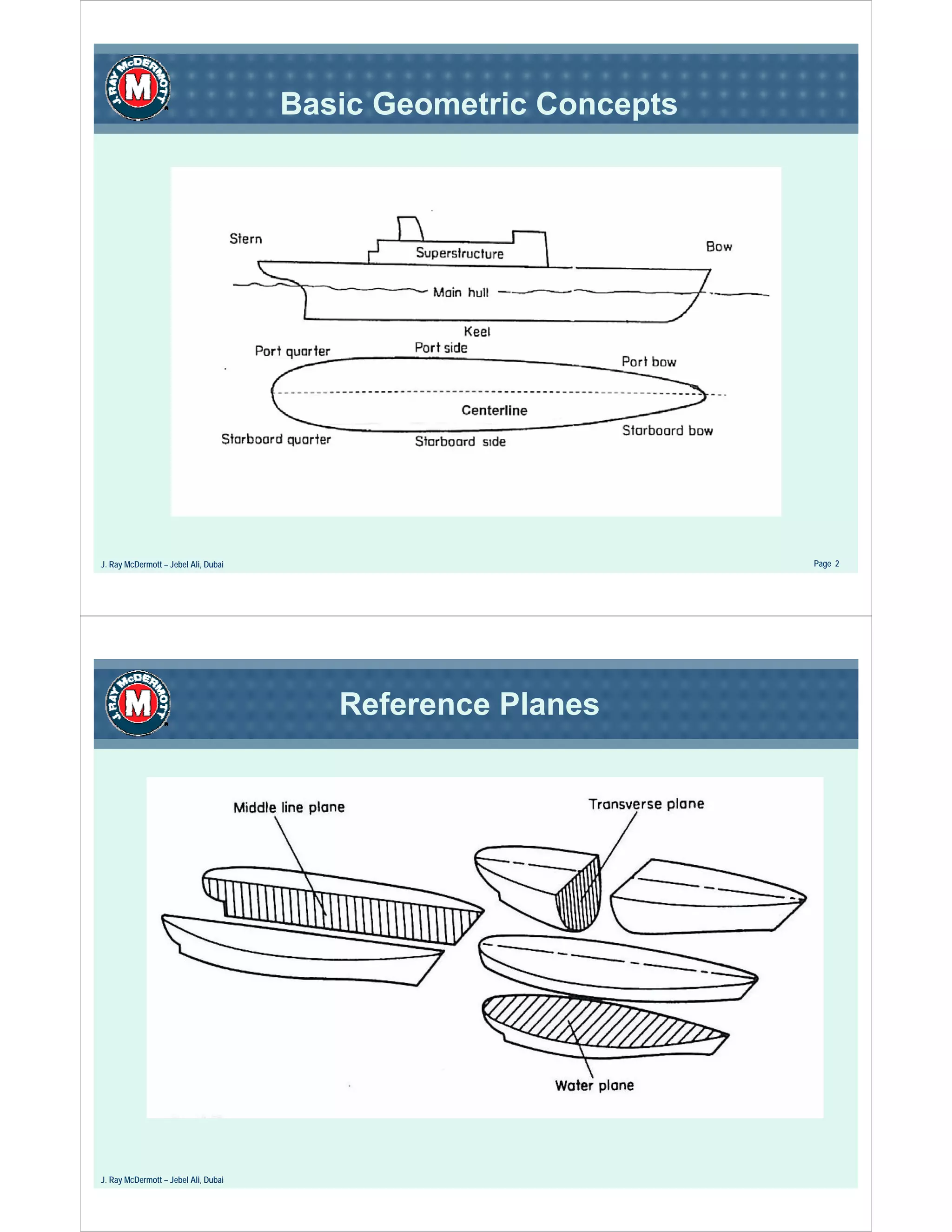 J. RAY McDERMOTT
M

Basic Geometric Concepts

Stern

Superstructure

Bow

Main hull

Keel

Port quarter

Port side

Port bow

Centerline

Starboard quarter

Starboard side

Starboard bow

J. Ray McDermott – Jebel Ali, Dubai

Page 2

J. RAY McDERMOTT
M

Reference Planes

Middle line plane

Transverse plane

Water plane

J. Ray McDermott – Jebel Ali, Dubai