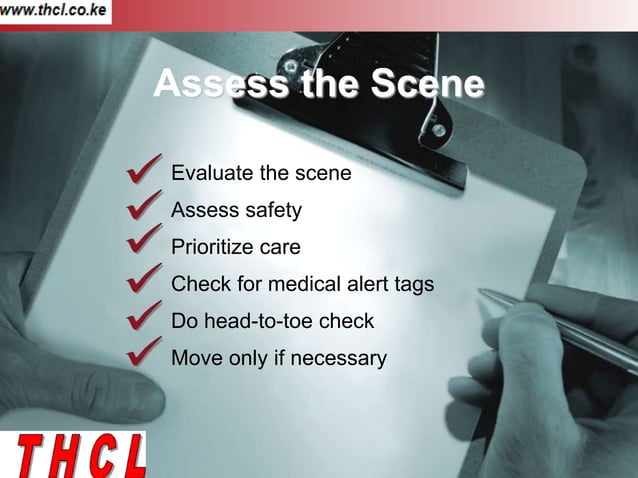 www.thcl.co.ke

Assess the Scene

Evaluate the scene
Assess safety
Prioritize care
Check for medical alert tags
Do head-to-toe check
Move only if necessary

THCL