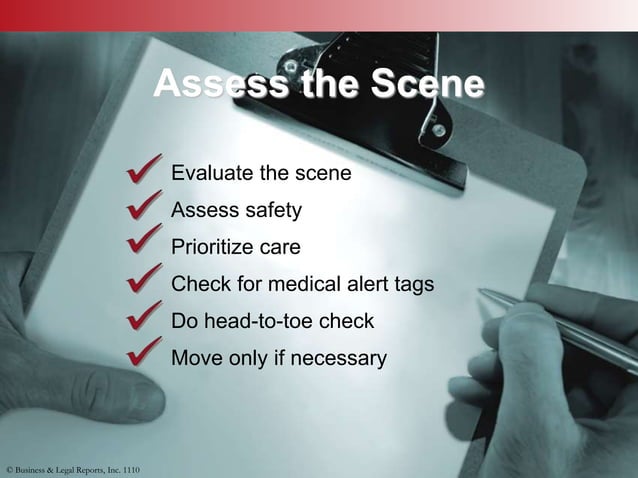 Assess the Scene

Evaluate the scene
Assess safety
Prioritize care
Check for medical alert tags
Do head-to-toe check
Move only if necessary

© Business & Legal Reports, Inc. 1110