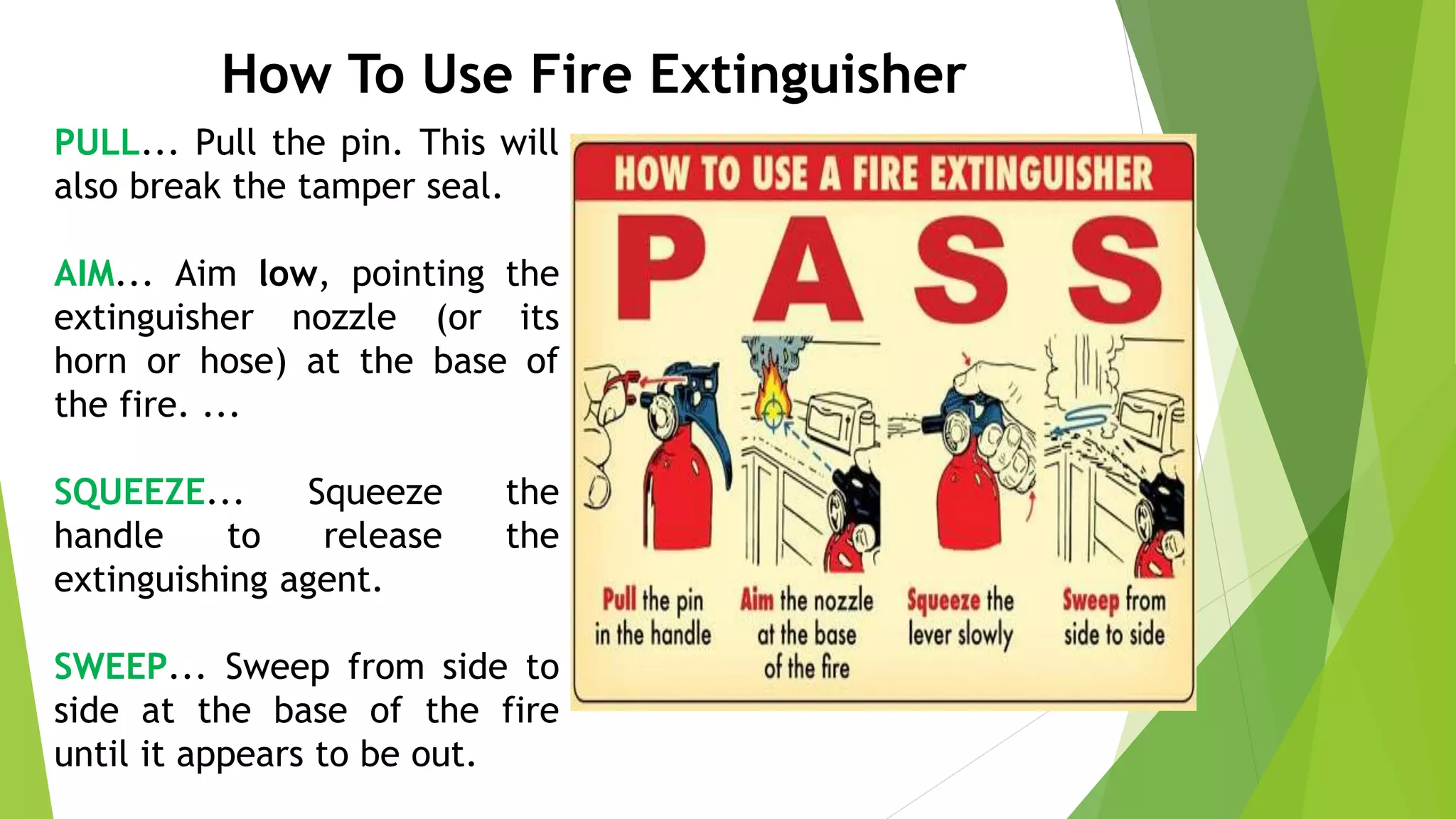 How To Use Fire Extinguisher

PULL... Pull the pin. This will also break the tamper seal.

AIM... Aim low, pointing the extinguisher nozzle (or its horn or hose) at the base of the fire. ...

SQUEEZE... Squeeze the handle to release the extinguishing agent.

SWEEP... Sweep from side to side at the base of the fire until it appears to be out.

HOW TO USE A FIRE EXTINGUISHER

P A S S

Pull the pin in the handle

Aim the nozzle at the base of the fire

Squeeze the lever slowly

Sweep from side to side