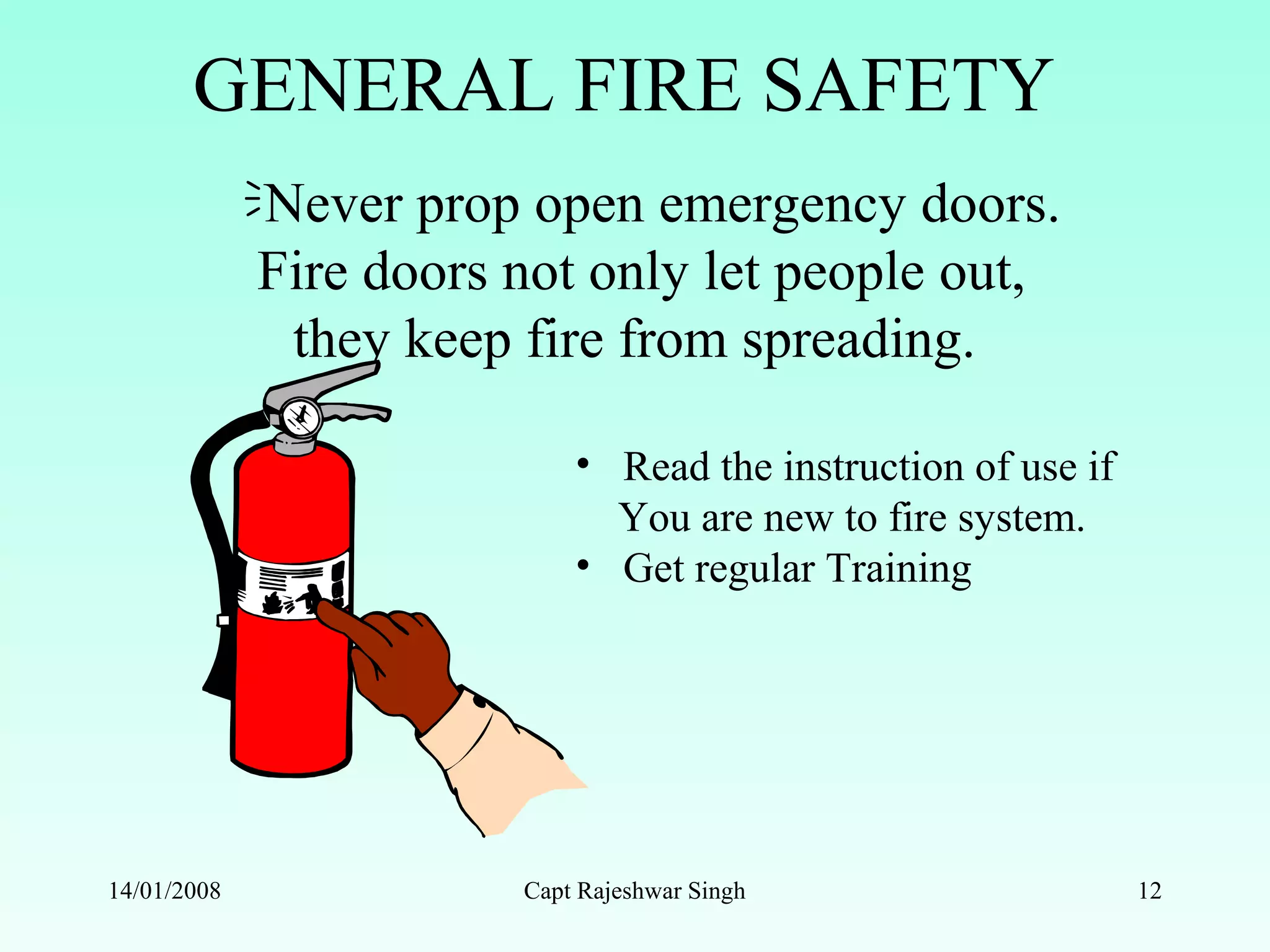 GENERAL FIRE SAFETY

Never prop open emergency doors. Fire doors not only let people out, they keep fire from spreading.

• Read the instruction of use if You are new to fire system.
• Get regular Training

14/01/2008 Capt Rajeshwar Singh 12