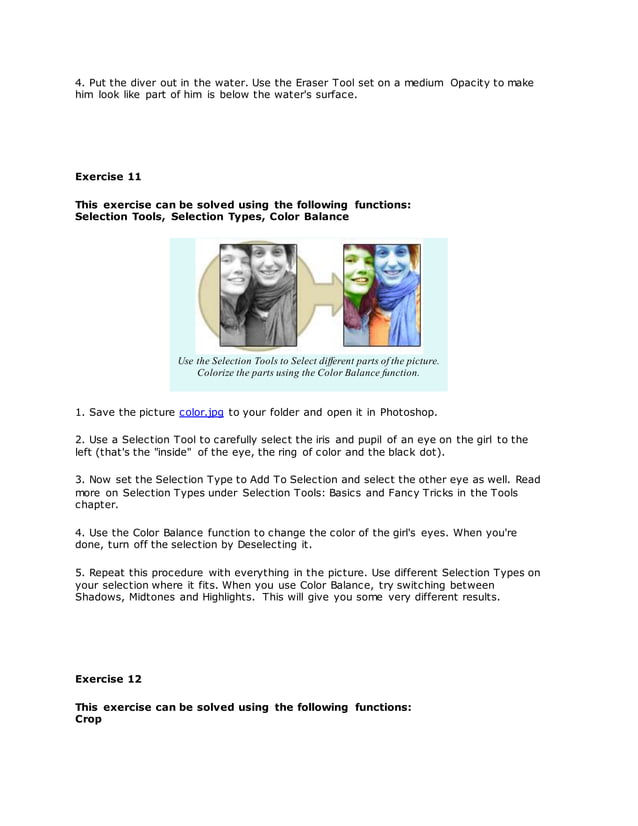 4. Put the diver out in the water. Use the Eraser Tool set on a medium Opacity to make him look like part of him is below the water's surface.

Exercise 11

This exercise can be solved using the following functions:
Selection Tools, Selection Types, Color Balance

Use the Selection Tools to Select different parts of the picture.
Colorize the parts using the Color Balance function.

1. Save the picture color.jpg to your folder and open it in Photoshop.

2. Use a Selection Tool to carefully select the iris and pupil of an eye on the girl to the left (that's the "inside" of the eye, the ring of color and the black dot).

3. Now set the Selection Type to Add To Selection and select the other eye as well. Read more on Selection Types under Selection Tools: Basics and Fancy Tricks in the Tools chapter.

4. Use the Color Balance function to change the color of the girl's eyes. When you're done, turn off the selection by Deselecting it.

5. Repeat this procedure with everything in the picture. Use different Selection Types on your selection where it fits. When you use Color Balance, try switching between Shadows, Midtones and Highlights. This will give you some very different results.

Exercise 12

This exercise can be solved using the following functions:
Crop