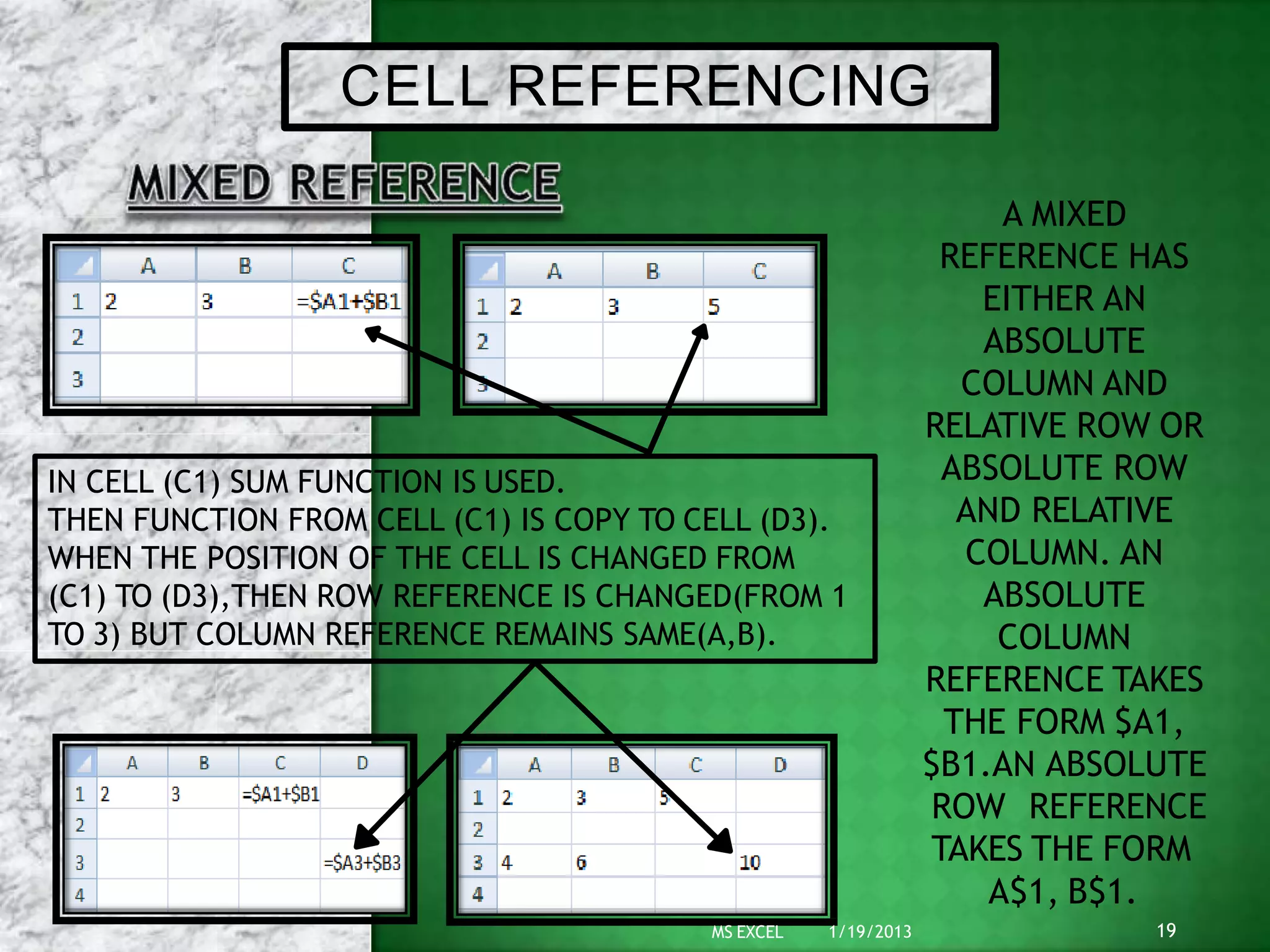 CELL REFERENCING

MIXED REFERENCE

| | A | B | C |
|---|---|---|---|
| 1 | 2 | 3 | =\$A1+\$B1 |
| 2 | | | |
| 3 | | | |

| | A | B | C |
|---|---|---|---|
| 1 | 2 | 3 | 5 |
| 2 | | | |
| 3 | | | |

IN CELL (C1) SUM FUNCTION IS USED.
THEN FUNCTION FROM CELL (C1) IS COPY TO CELL (D3).
WHEN THE POSITION OF THE CELL IS CHANGED FROM (C1) TO (D3),THEN ROW REFERENCE IS CHANGED(FROM 1 TO 3) BUT COLUMN REFERENCE REMAINS SAME(A,B).

| | A | B | C | D |
|---|---|---|---|---|
| 1 | 2 | 3 | =\$A1+\$B1 | |
| 2 | | | | |
| 3 | | | | =\$A3+\$B3 |
| 4 | | | | |

| | A | B | C | D |
|---|---|---|---|---|
| 1 | 2 | 3 | 5 | |
| 2 | | | | |
| 3 | 4 | 6 | | 10 |
| 4 | | | | |

A MIXED REFERENCE HAS EITHER AN ABSOLUTE COLUMN AND RELATIVE ROW OR ABSOLUTE ROW AND RELATIVE COLUMN. AN ABSOLUTE COLUMN REFERENCE TAKES THE FORM \$A1, \$B1.AN ABSOLUTE ROW REFERENCE TAKES THE FORM A\$1, B\$1.

MS EXCEL 1/19/2013 19