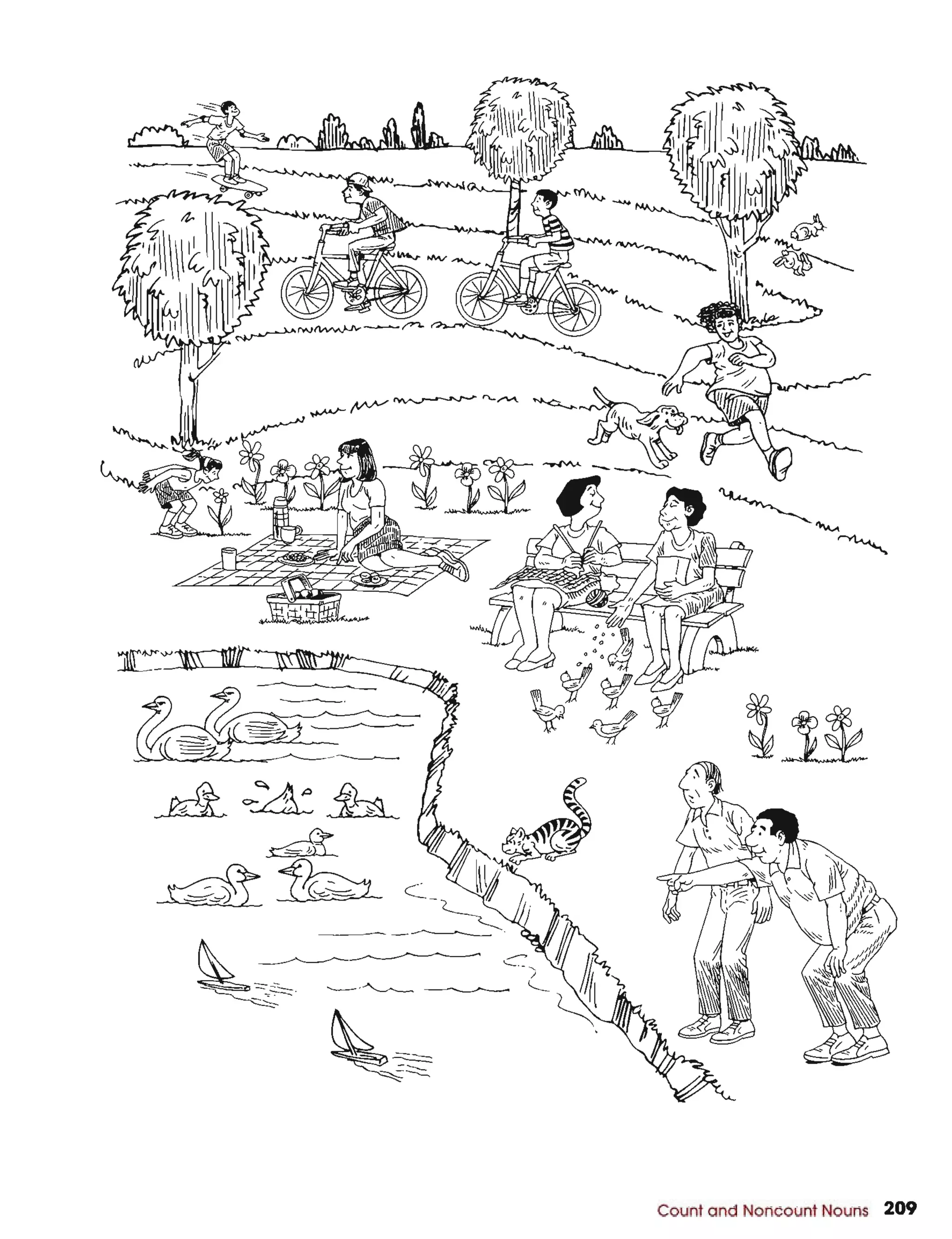 Count and Noncount Nouns 209