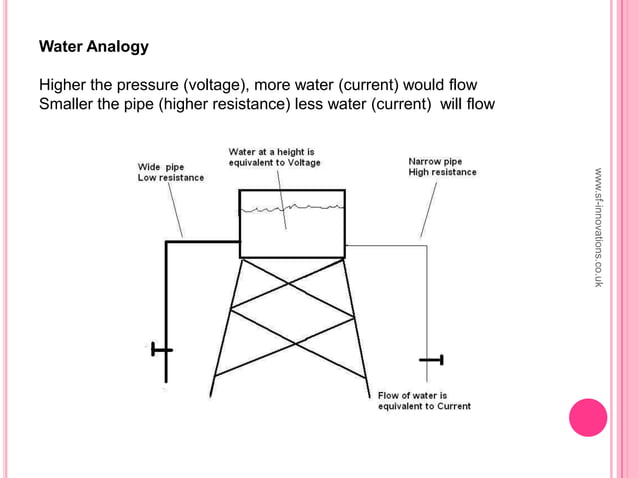 Water Analogy

Higher the pressure (voltage), more water (current) would flow
Smaller the pipe (higher resistance) less water (current) will flow

Wide pipe
Low resistance

Water at a height is
equivalent to Voltage

Narrow pipe
High resistance

Flow of water is
equivalent to Current

www.sf-innovations.co.uk