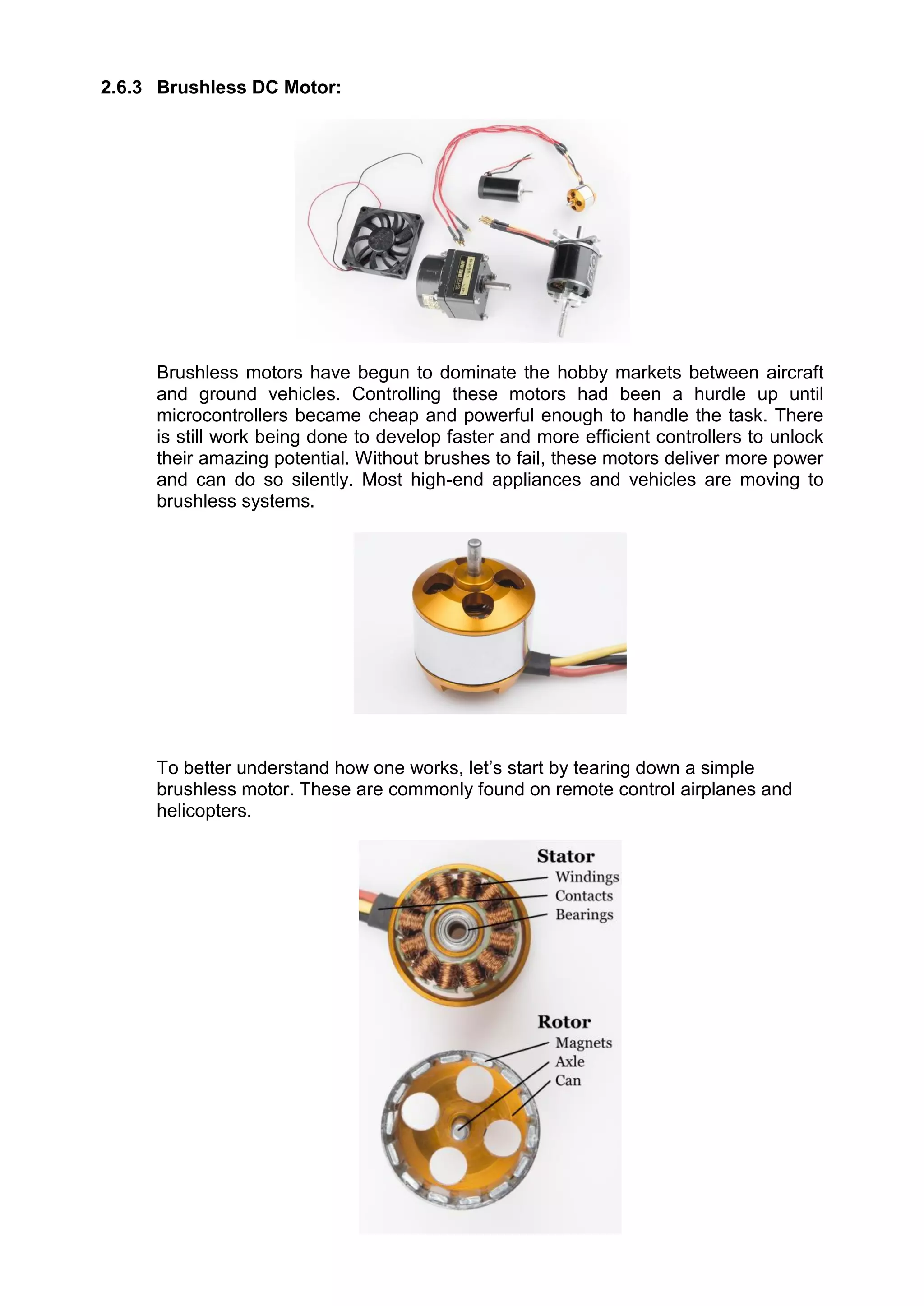 2.6.3 Brushless DC Motor:

Brushless motors have begun to dominate the hobby markets between aircraft and ground vehicles. Controlling these motors had been a hurdle up until microcontrollers became cheap and powerful enough to handle the task. There is still work being done to develop faster and more efficient controllers to unlock their amazing potential. Without brushes to fail, these motors deliver more power and can do so silently. Most high-end appliances and vehicles are moving to brushless systems.

To better understand how one works, let's start by tearing down a simple brushless motor. These are commonly found on remote control airplanes and helicopters.

Stator
Windings
Contacts
Bearings

Rotor
Magnets
Axle
Can