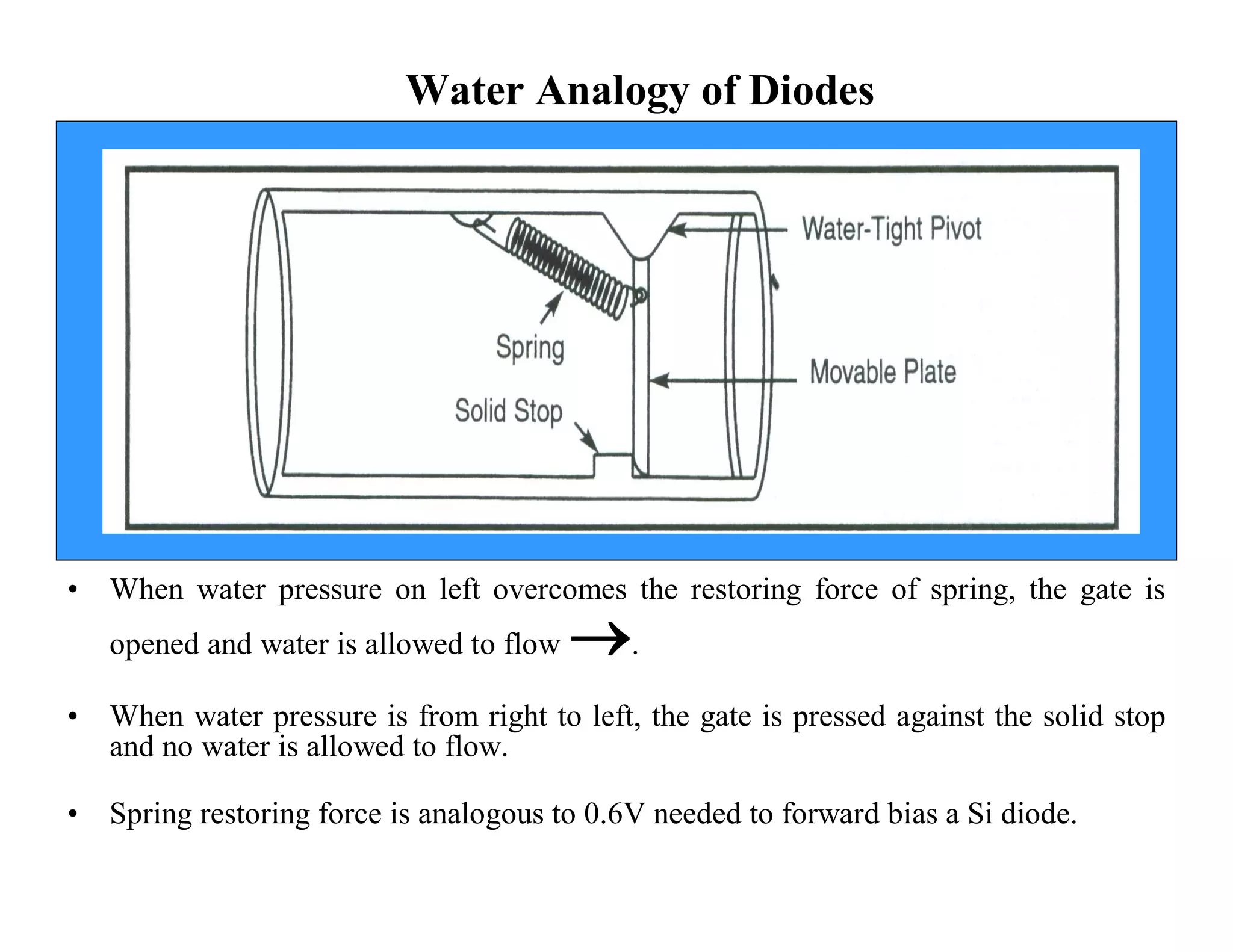 Water Analogy of Diodes

Water-Tight Pivot

Spring

Movable Plate

Solid Stop

• When water pressure on left overcomes the restoring force of spring, the gate is opened and water is allowed to flow $\rightarrow$.

• When water pressure is from right to left, the gate is pressed against the solid stop and no water is allowed to flow.

• Spring restoring force is analogous to 0.6V needed to forward bias a Si diode.