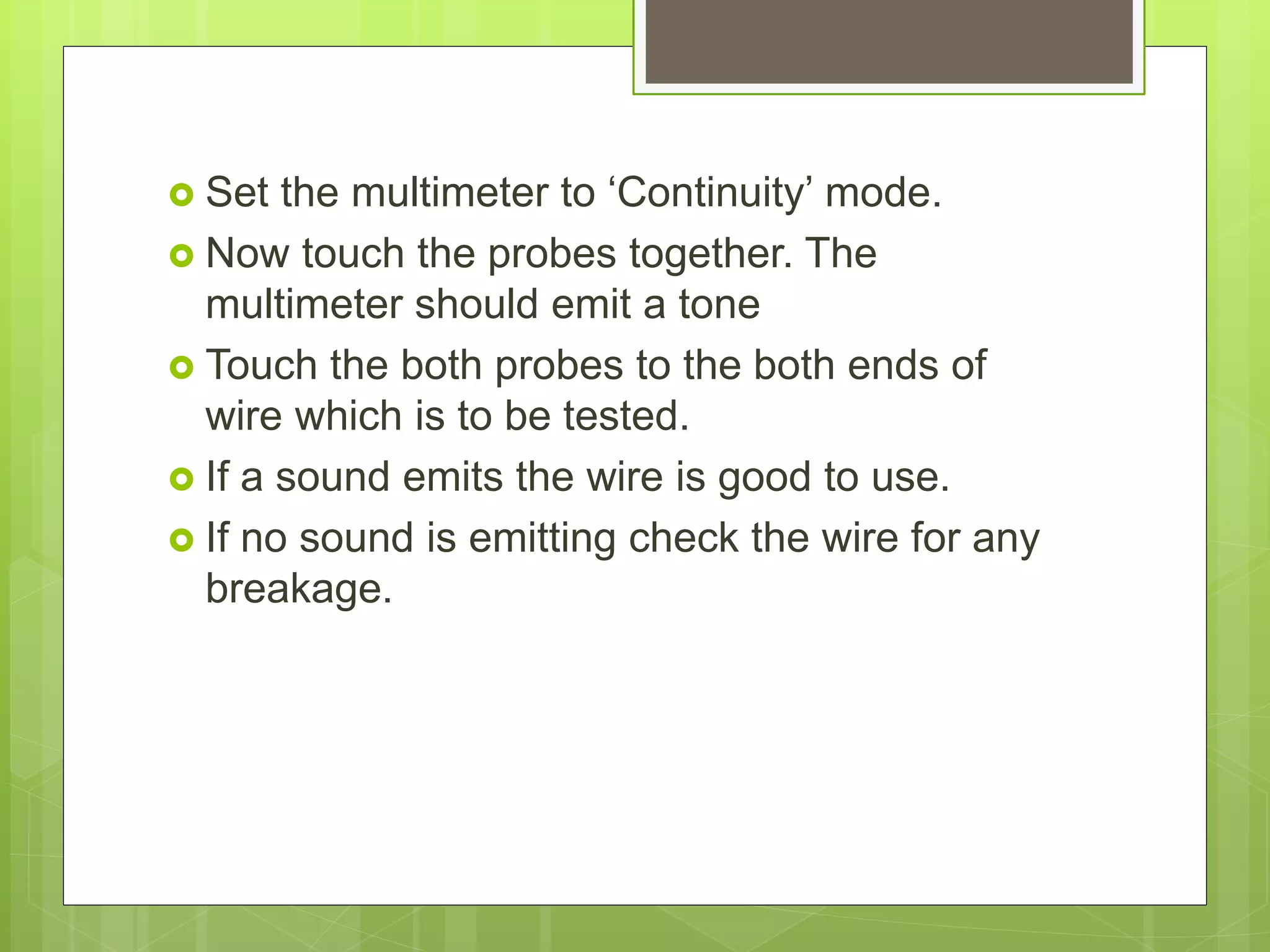 Set the multimeter to ‘Continuity’ mode.

Now touch the probes together. The multimeter should emit a tone

Touch the both probes to the both ends of wire which is to be tested.

If a sound emits the wire is good to use.

If no sound is emitting check the wire for any breakage.