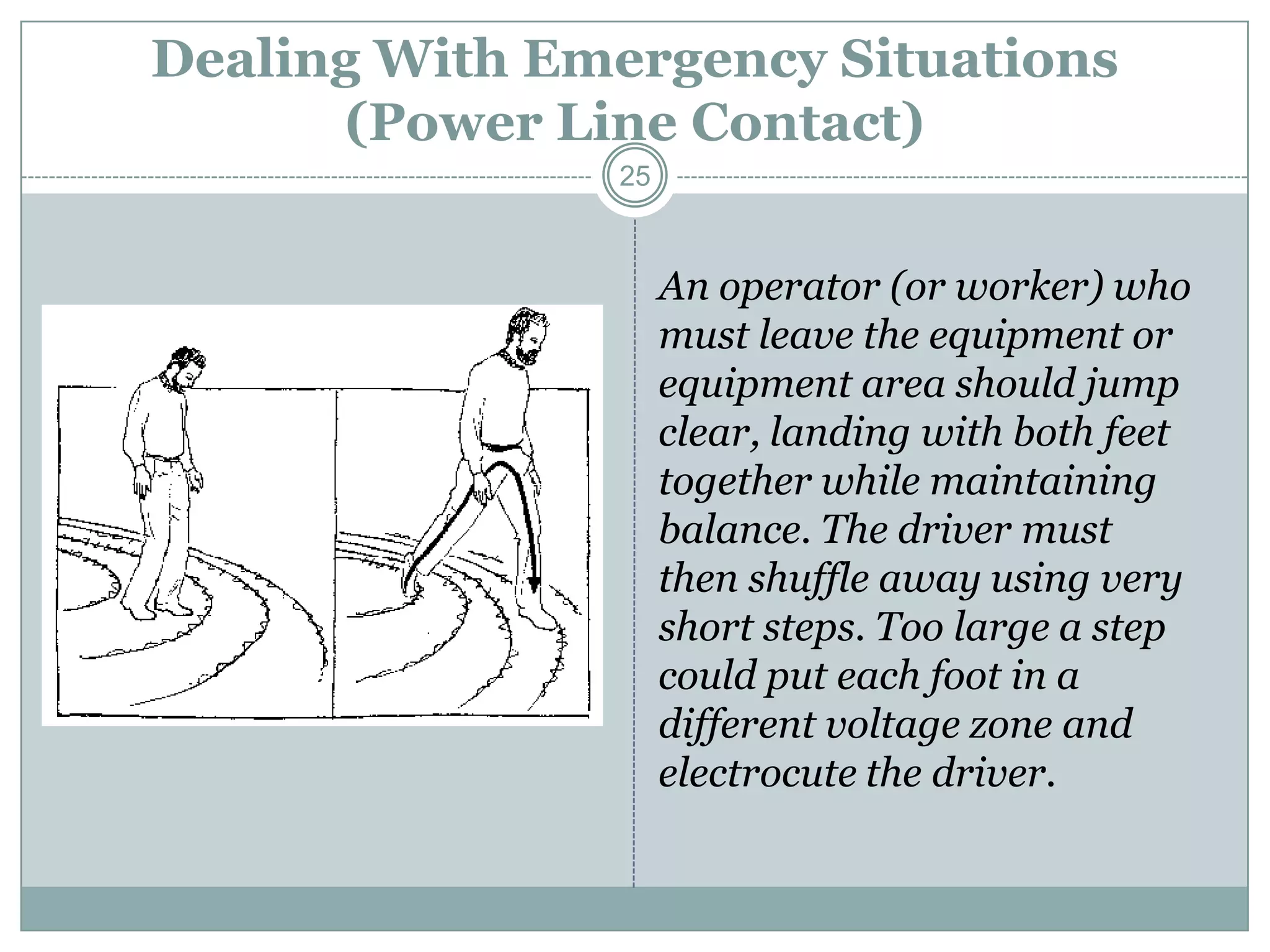 Dealing With Emergency Situations (Power Line Contact)

25

An operator (or worker) who must leave the equipment or equipment area should jump clear, landing with both feet together while maintaining balance. The driver must then shuffle away using very short steps. Too large a step could put each foot in a different voltage zone and electrocute the driver.