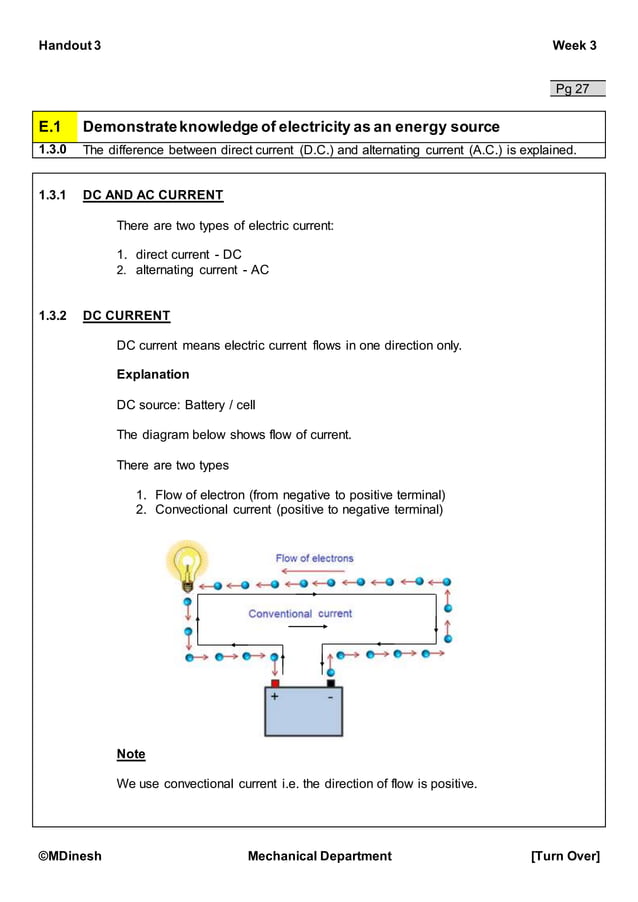 Handout 3

Week 3

Pg 27

| E.1 | Demonstrate knowledge of electricity as an energy source |
|---|---|
| 1.3.0 | The difference between direct current (D.C.) and alternating current (A.C.) is explained. |

1.3.1 DC AND AC CURRENT

There are two types of electric current:

1. direct current - DC
2. alternating current - AC

1.3.2 DC CURRENT

DC current means electric current flows in one direction only.

Explanation

DC source: Battery / cell

The diagram below shows flow of current.

There are two types

1. Flow of electron (from negative to positive terminal)
2. Convectional current (positive to negative terminal)

Flow of electrons

Conventional current

+

-

Note

We use convectional current i.e. the direction of flow is positive.

©MDinesh

Mechanical Department

[Turn Over]