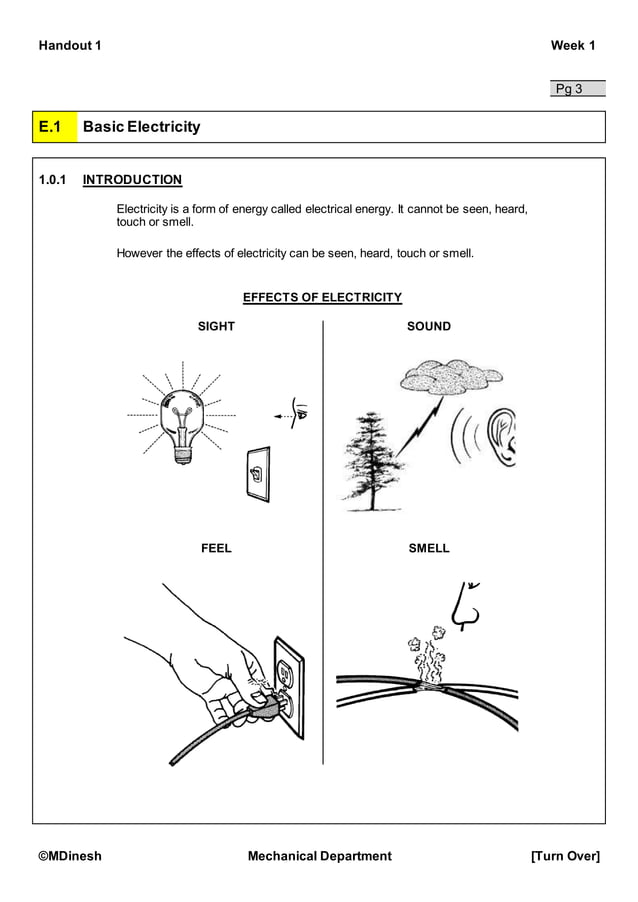 Handout 1

Week 1

Pg 3

E.1 Basic Electricity

1.0.1 INTRODUCTION

Electricity is a form of energy called electrical energy. It cannot be seen, heard, touch or smell.

However the effects of electricity can be seen, heard, touch or smell.

EFFECTS OF ELECTRICITY

SIGHT

SOUND

FEEL

SMELL

©MDinesh

Mechanical Department

[Turn Over]