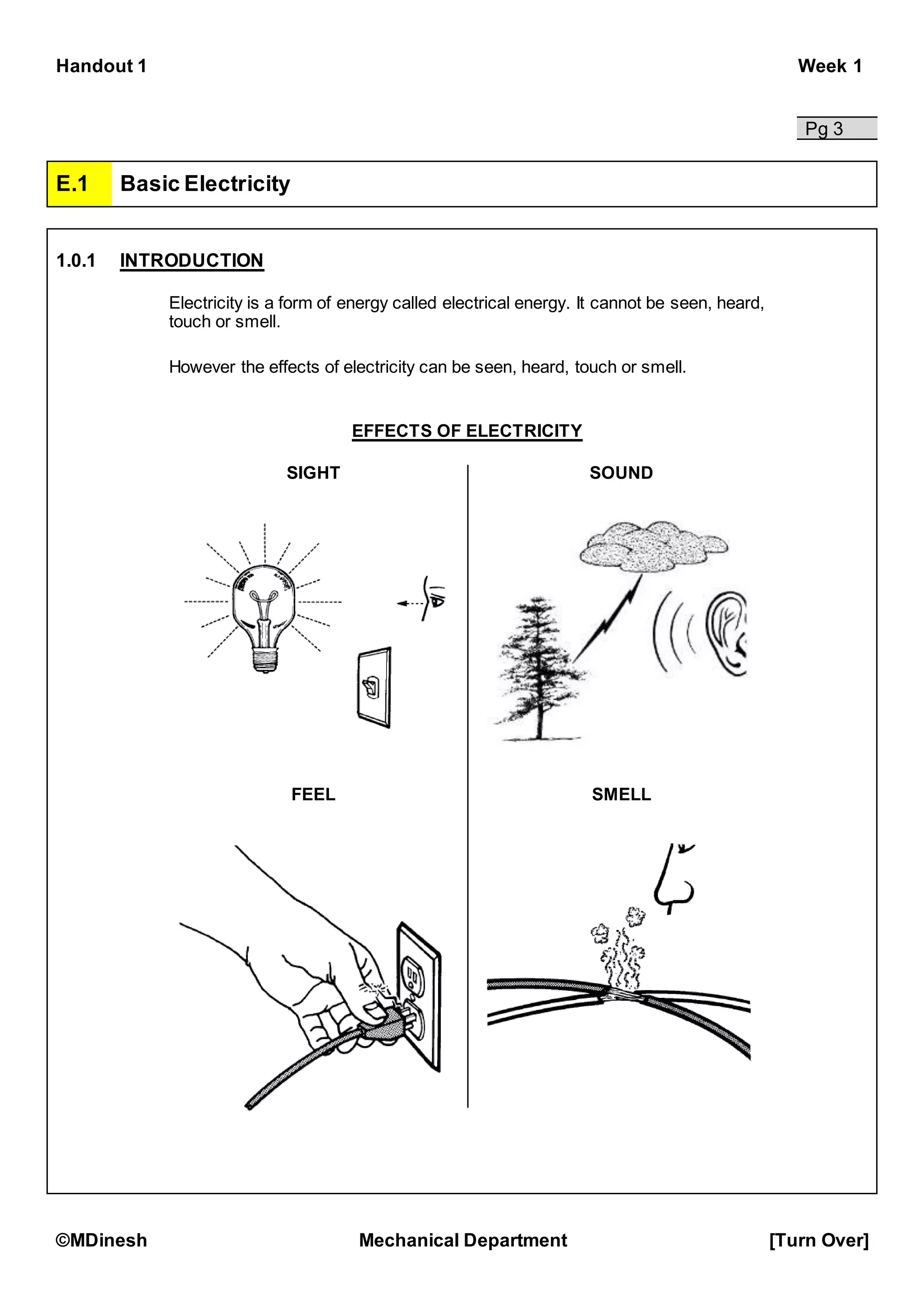 Handout 1

Week 1

Pg 3

E.1 Basic Electricity

1.0.1 INTRODUCTION

Electricity is a form of energy called electrical energy. It cannot be seen, heard, touch or smell.

However the effects of electricity can be seen, heard, touch or smell.

EFFECTS OF ELECTRICITY

SIGHT

SOUND

FEEL

SMELL

©MDinesh

Mechanical Department

[Turn Over]