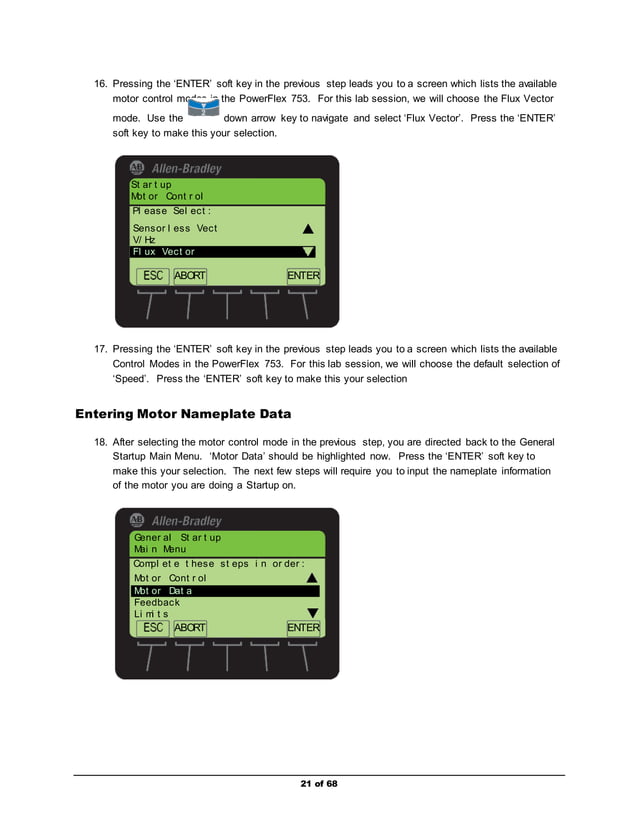 16. Pressing the 'ENTER' soft key in the previous step leads you to a screen which lists the available motor control modes in the PowerFlex 753. For this lab session, we will choose the Flux Vector mode. Use the down arrow key to navigate and select 'Flux Vector'. Press the 'ENTER' soft key to make this your selection.

Allen-Bradley
Startup
Motor Control
Please Select:
Sensorless Vect
V/Hz
Flux Vector
ESC ABORT ENTER

17. Pressing the 'ENTER' soft key in the previous step leads you to a screen which lists the available Control Modes in the PowerFlex 753. For this lab session, we will choose the default selection of 'Speed'. Press the 'ENTER' soft key to make this your selection

Entering Motor Nameplate Data

18. After selecting the motor control mode in the previous step, you are directed back to the General Startup Main Menu. 'Motor Data' should be highlighted now. Press the 'ENTER' soft key to make this your selection. The next few steps will require you to input the nameplate information of the motor you are doing a Startup on.

Allen-Bradley
General Startup
Main Menu
Complete these steps in order:
Motor Control
Motor Data
Feedback
Limits
ESC ABORT ENTER

21 of 68