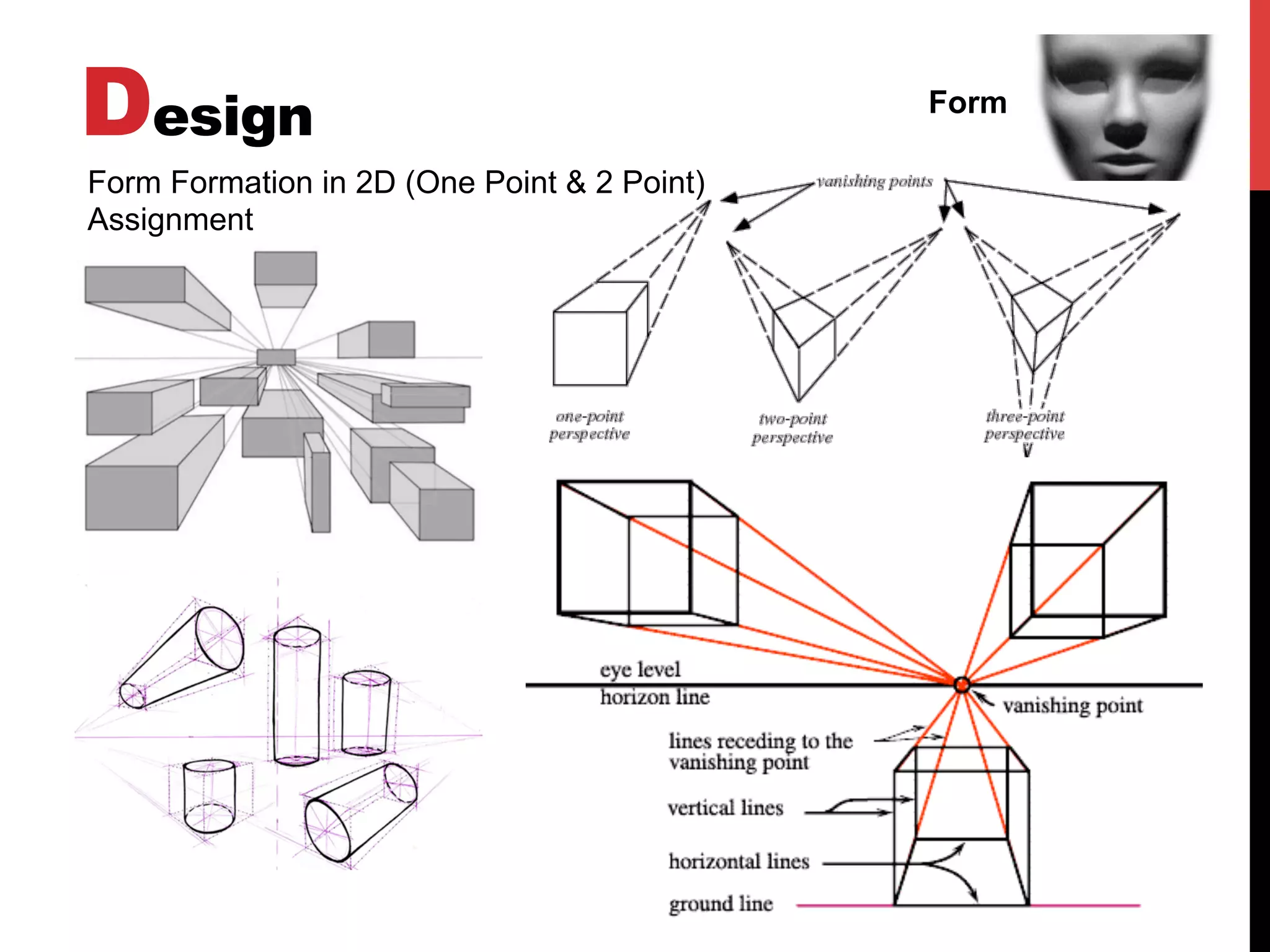 Design

Form

Form Formation in 2D (One Point & 2 Point) Assignment

vanishing points

one-point perspective

two-point perspective

three-point perspective

eye level

horizon line

vanishing point

lines receding to the vanishing point

vertical lines

horizontal lines

ground line