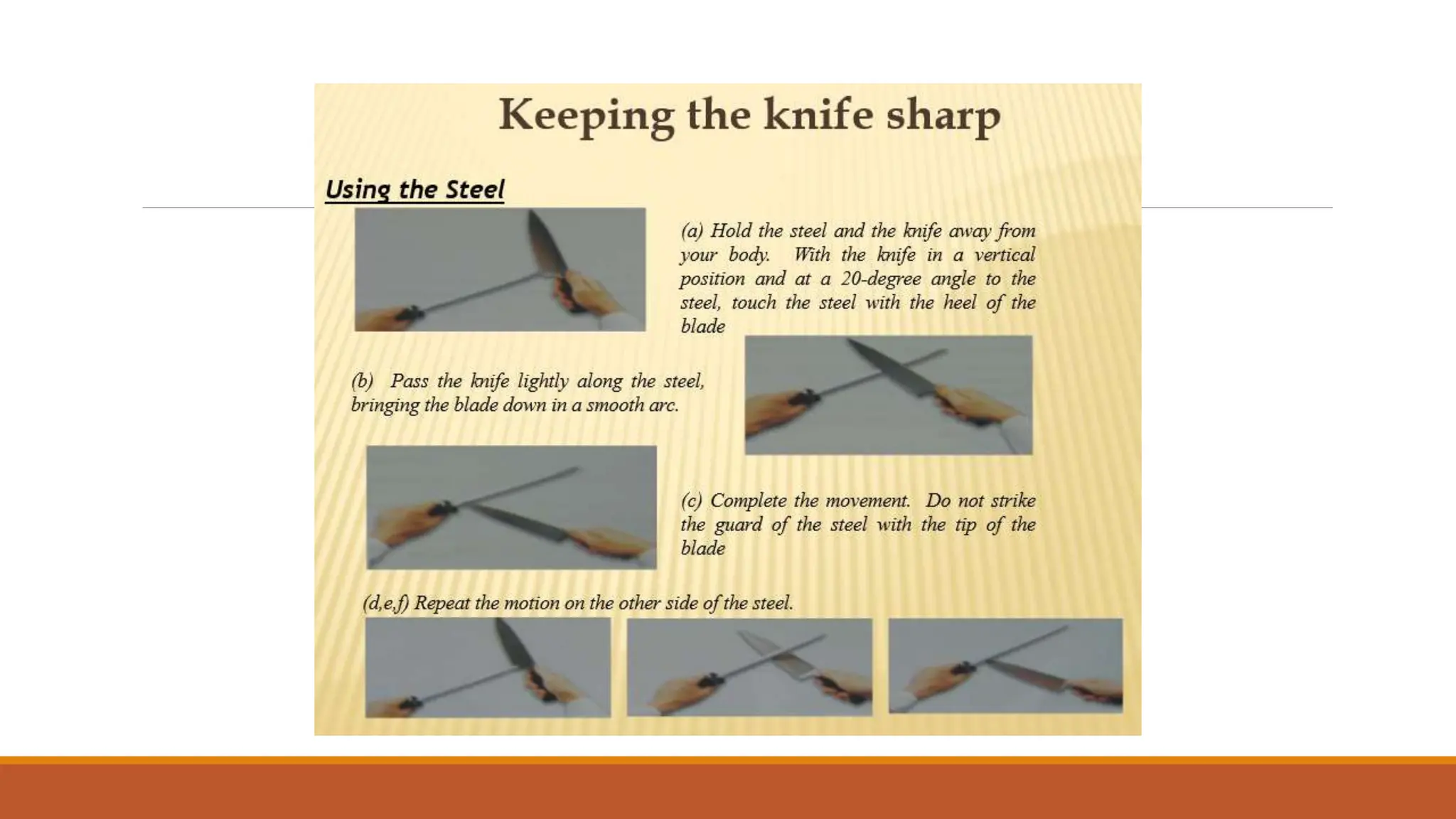 Keeping the knife sharp

Using the Steel

(a) Hold the steel and the knife away from your body. With the knife in a vertical position and at a 20-degree angle to the steel, touch the steel with the heel of the blade

(b) Pass the knife lightly along the steel, bringing the blade down in a smooth arc.

(c) Complete the movement. Do not strike the guard of the steel with the tip of the blade

(d,e,f) Repeat the motion on the other side of the steel.