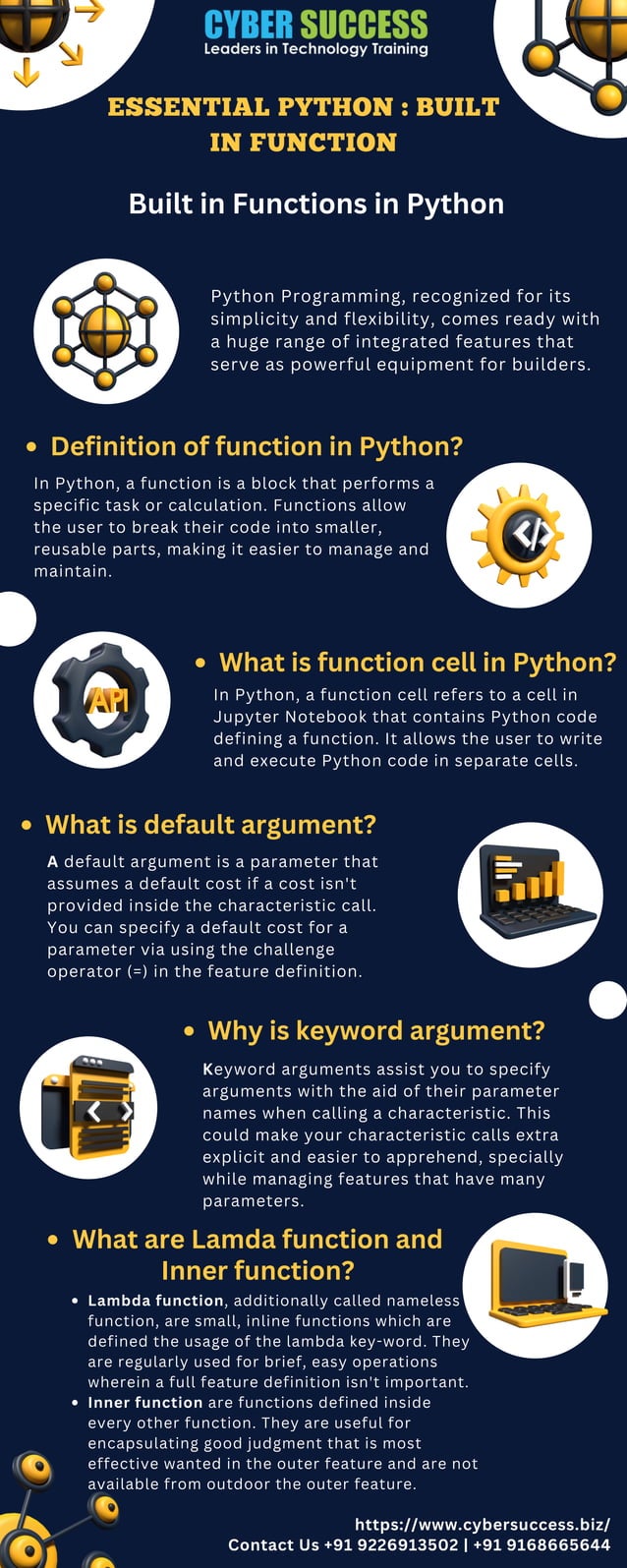 CYBER SUCCESS
Leaders in Technology Training

ESSENTIAL PYTHON : BUILT IN FUNCTION

Built in Functions in Python

Python Programming, recognized for its simplicity and flexibility, comes ready with a huge range of integrated features that serve as powerful equipment for builders.

• Definition of function in Python?

In Python, a function is a block that performs a specific task or calculation. Functions allow the user to break their code into smaller, reusable parts, making it easier to manage and maintain.

API

• What is function cell in Python?

In Python, a function cell refers to a cell in Jupyter Notebook that contains Python code defining a function. It allows the user to write and execute Python code in separate cells.

• What is default argument?

A default argument is a parameter that assumes a default cost if a cost isn't provided inside the characteristic call. You can specify a default cost for a parameter via using the challenge operator (=) in the feature definition.

• Why is keyword argument?

Keyword arguments assist you to specify arguments with the aid of their parameter names when calling a characteristic. This could make your characteristic calls extra explicit and easier to apprehend, specially while managing features that have many parameters.

• What are Lamda function and Inner function?

• Lambda function, additionally called nameless function, are small, inline functions which are defined the usage of the lambda key-word. They are regularly used for brief, easy operations wherein a full feature definition isn't important.
• Inner function are functions defined inside every other function. They are useful for encapsulating good judgment that is most effective wanted in the outer feature and are not available from outdoor the outer feature.

https://www.cybersuccess.biz/
Contact Us +91 9226913502 | +91 9168665644