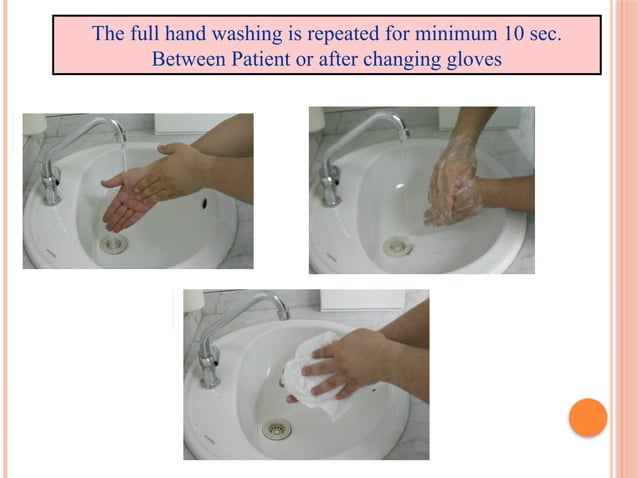 The full hand washing is repeated for minimum 10 sec.
Between Patient or after changing gloves