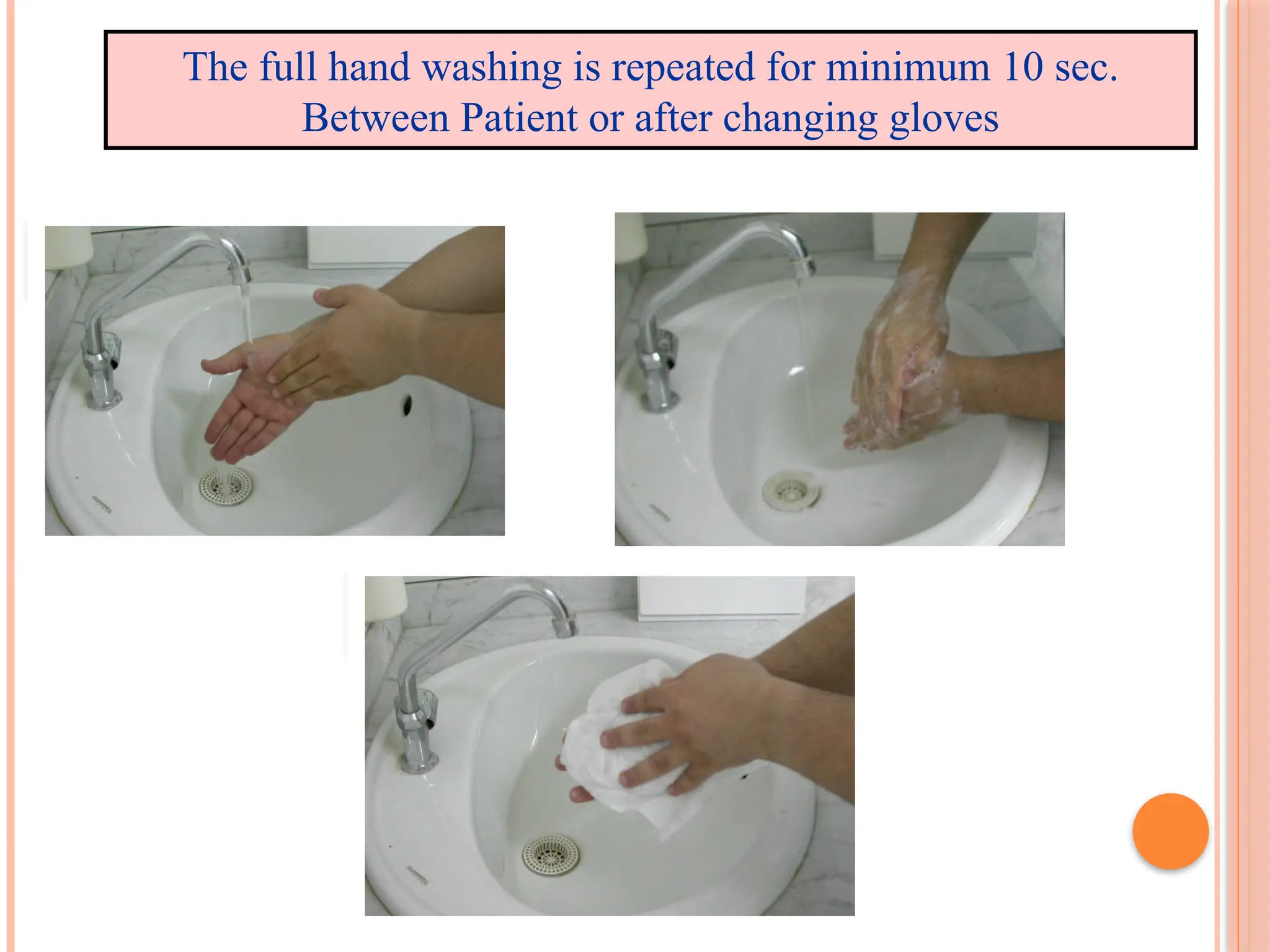 The full hand washing is repeated for minimum 10 sec.
Between Patient or after changing gloves