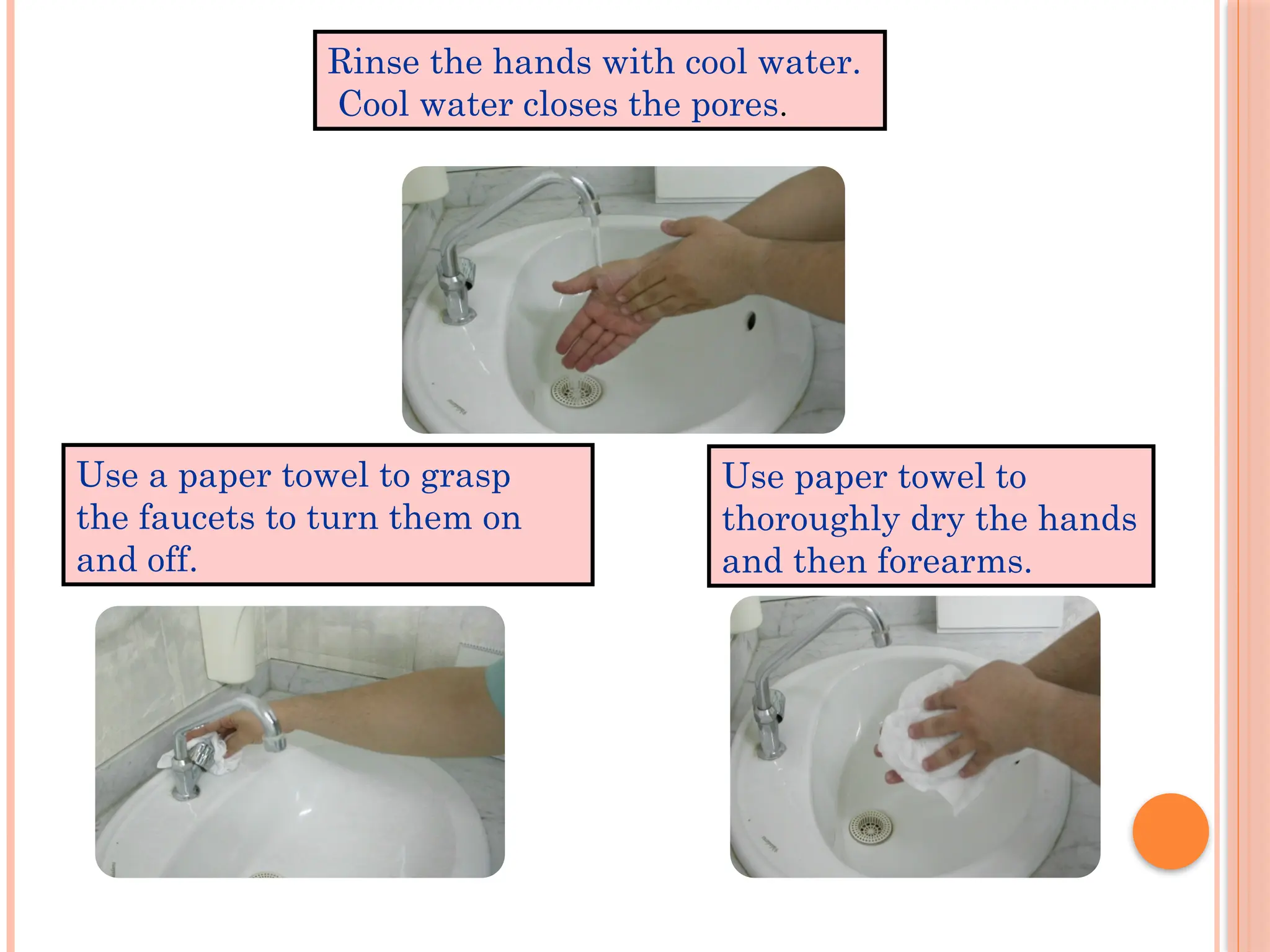 Rinse the hands with cool water. Cool water closes the pores.

Use a paper towel to grasp the faucets to turn them on and off.

Use paper towel to thoroughly dry the hands and then forearms.