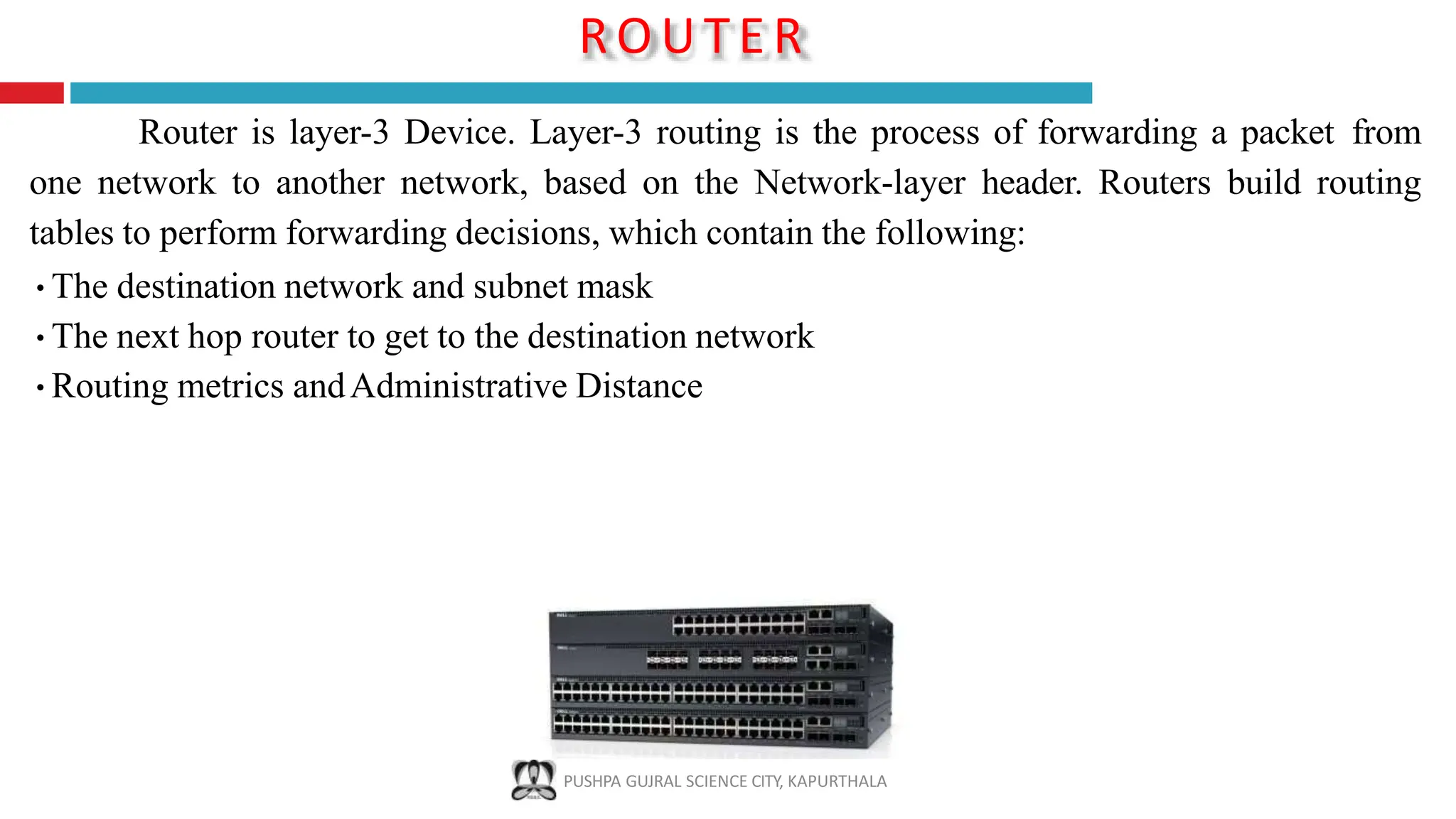 ROUTER

Router is layer-3 Device. Layer-3 routing is the process of forwarding a packet from one network to another network, based on the Network-layer header. Routers build routing tables to perform forwarding decisions, which contain the following:

• The destination network and subnet mask
• The next hop router to get to the destination network
• Routing metrics and Administrative Distance

PUSHPA GUJRAL SCIENCE CITY, KAPURTHALA