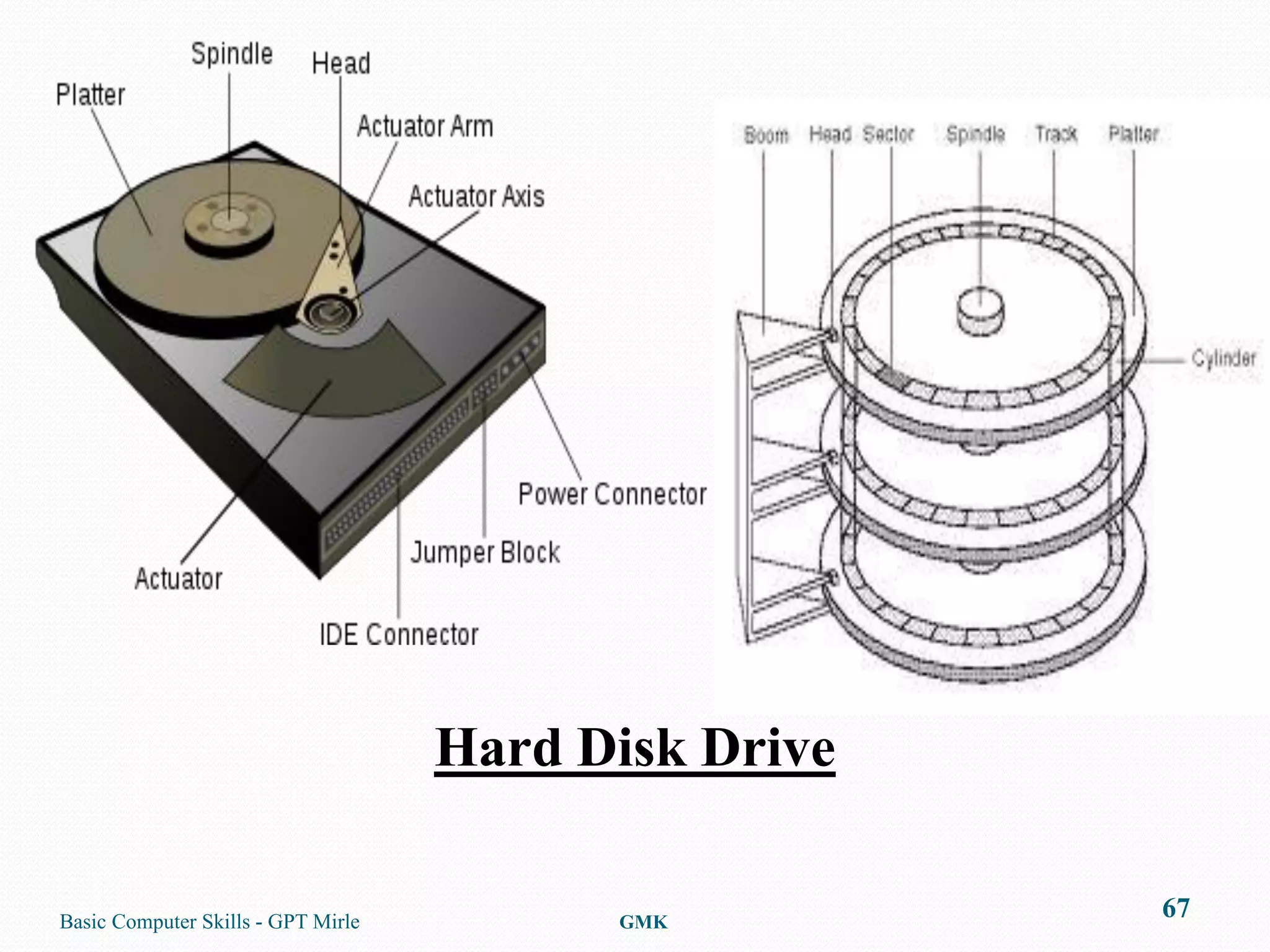 Spindle
Head
Platter
Actuator Arm
Actuator Axis
Power Connector
Jumper Block
Actuator
IDE Connector

Boom Head Sector Spindle Track Platter
Cylinder

Hard Disk Drive

Basic Computer Skills - GPT Mirle
GMK
67