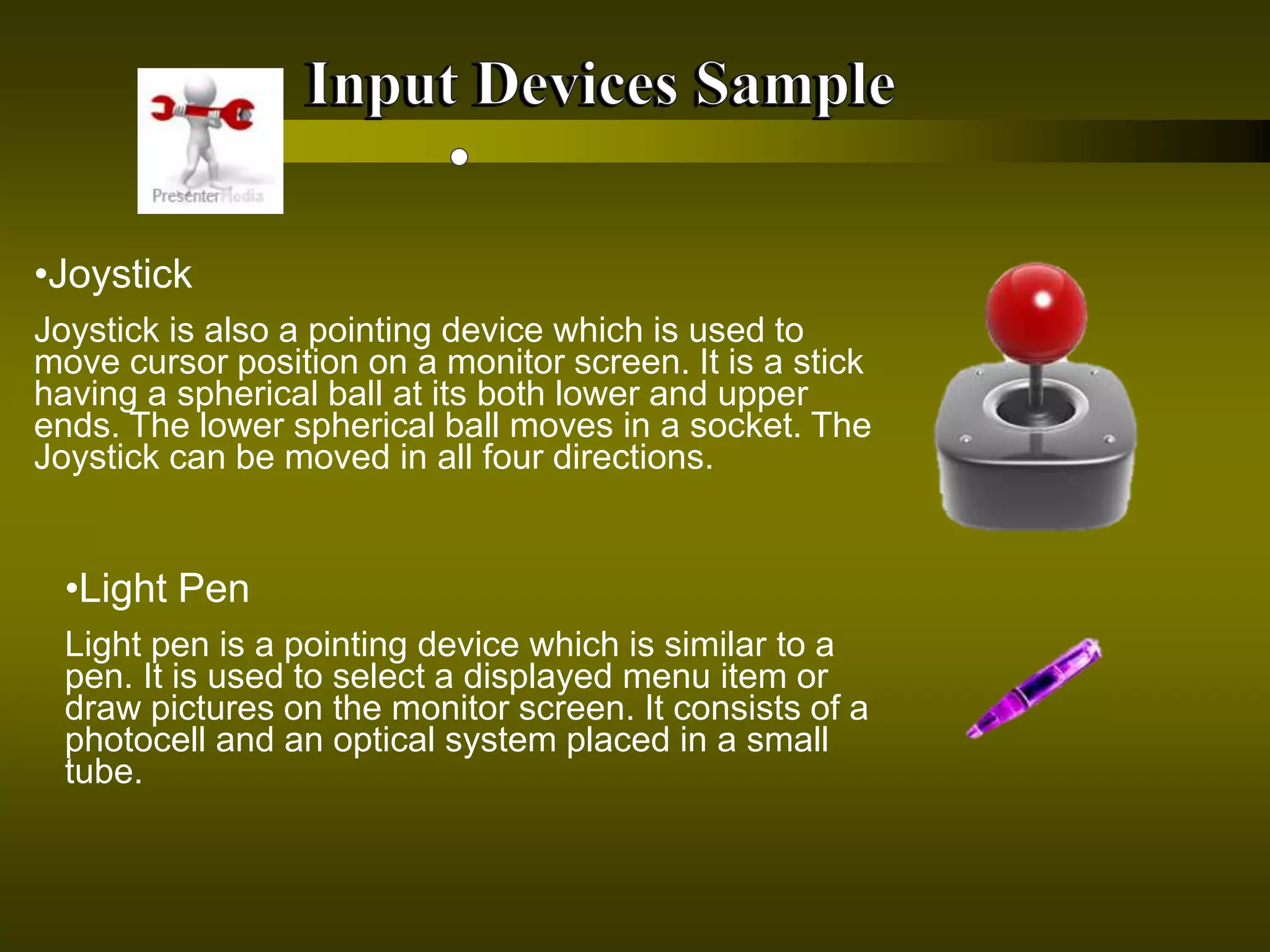 PresenterMedia

Input Devices Sample

•Joystick

Joystick is also a pointing device which is used to move cursor position on a monitor screen. It is a stick having a spherical ball at its both lower and upper ends. The lower spherical ball moves in a socket. The Joystick can be moved in all four directions.

•Light Pen

Light pen is a pointing device which is similar to a pen. It is used to select a displayed menu item or draw pictures on the monitor screen. It consists of a photocell and an optical system placed in a small tube.