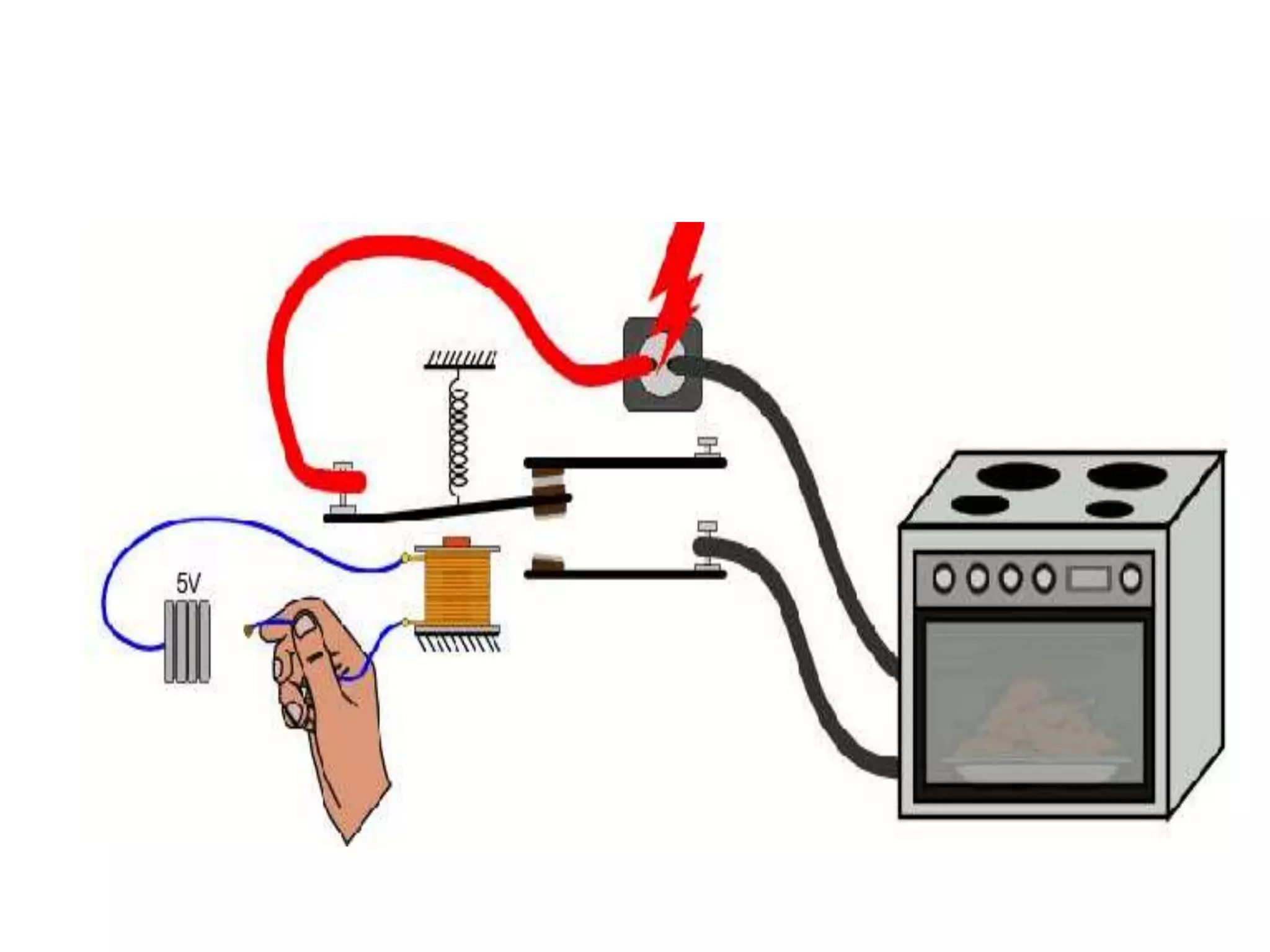 5V