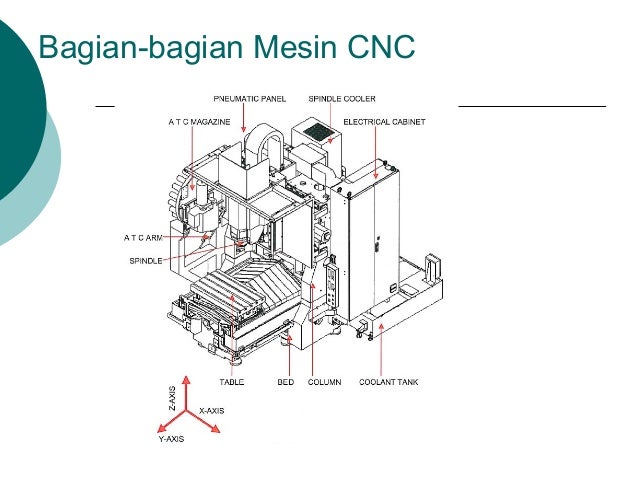 Bagian-bagian Mesin CNC

PNEUMATIC PANEL
SPINDLE COOLER
A T C MAGAZINE
ELECTRICAL CABINET
A T C ARM
SPINDLE
TABLE
BED
COLUMN
COOLANT TANK
Z-AXIS
X-AXIS
Y-AXIS