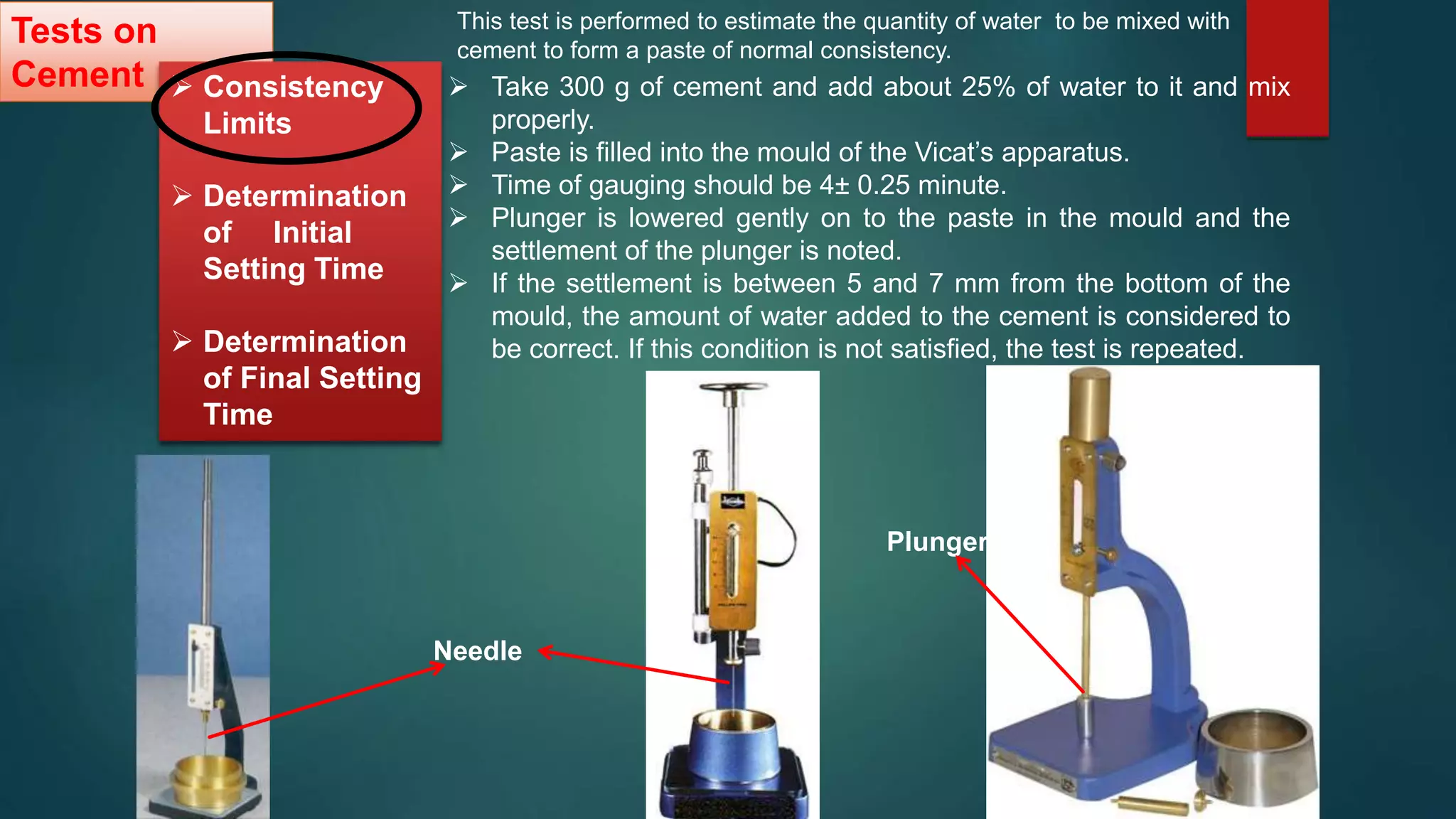 Tests on Cement

➢ Consistency Limits

➢ Determination of Initial Setting Time

➢ Determination of Final Setting Time

This test is performed to estimate the quantity of water to be mixed with cement to form a paste of normal consistency.

➢ Take 300 g of cement and add about 25% of water to it and mix properly.
➢ Paste is filled into the mould of the Vicat's apparatus.
➢ Time of gauging should be 4± 0.25 minute.
➢ Plunger is lowered gently on to the paste in the mould and the settlement of the plunger is noted.
➢ If the settlement is between 5 and 7 mm from the bottom of the mould, the amount of water added to the cement is considered to be correct. If this condition is not satisfied, the test is repeated.

Needle

Plunger