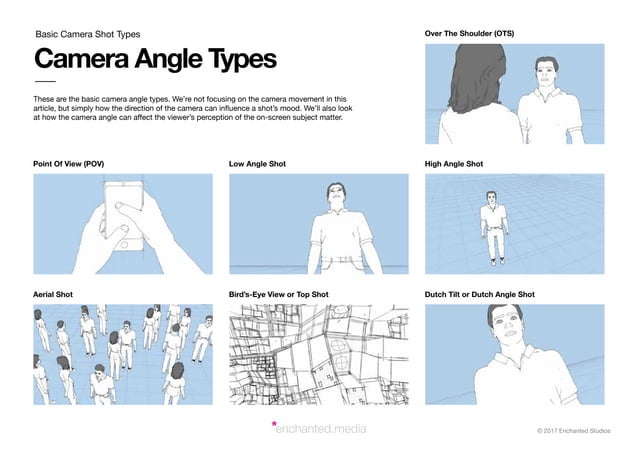 Basic Camera Shot Types

Camera Angle Types

These are the basic camera angle types. We're not focusing on the camera movement in this article, but simply how the direction of the camera can influence a shot's mood. We'll also look at how the camera angle can affect the viewer's perception of the on-screen subject matter.

Over The Shoulder (OTS)

Point Of View (POV)

Low Angle Shot

High Angle Shot

Aerial Shot

Bird's-Eye View or Top Shot

Dutch Tilt or Dutch Angle Shot

*enchanted.media

© 2017 Enchanted Studios