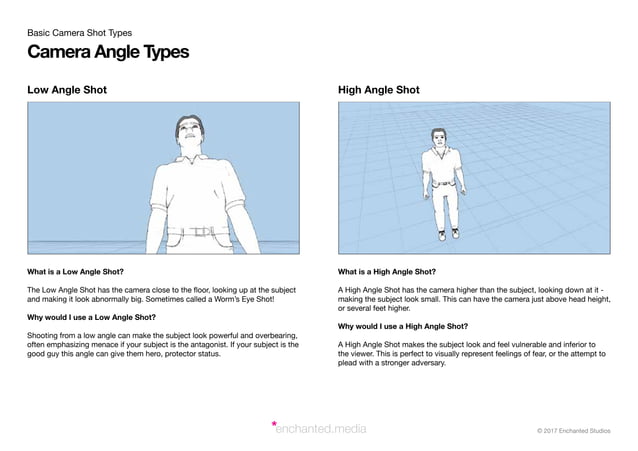 Basic Camera Shot Types

Camera Angle Types

Low Angle Shot

What is a Low Angle Shot?

The Low Angle Shot has the camera close to the floor, looking up at the subject and making it look abnormally big. Sometimes called a Worm's Eye Shot!

Why would I use a Low Angle Shot?

Shooting from a low angle can make the subject look powerful and overbearing, often emphasizing menace if your subject is the antagonist. If your subject is the good guy this angle can give them hero, protector status.

High Angle Shot

What is a High Angle Shot?

A High Angle Shot has the camera higher than the subject, looking down at it - making the subject look small. This can have the camera just above head height, or several feet higher.

Why would I use a High Angle Shot?

A High Angle Shot makes the subject look and feel vulnerable and inferior to the viewer. This is perfect to visually represent feelings of fear, or the attempt to plead with a stronger adversary.

*enchanted.media

© 2017 Enchanted Studios