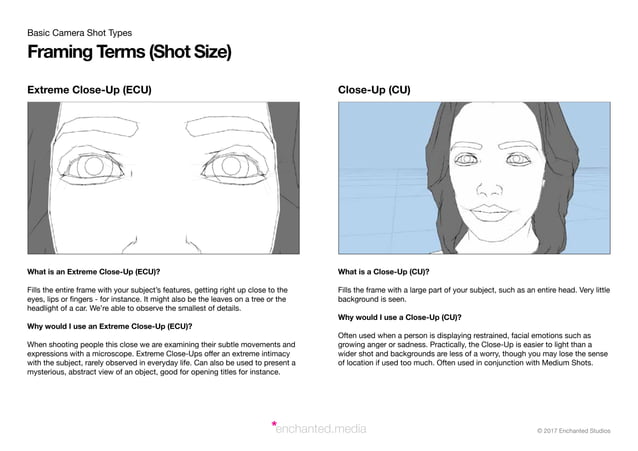 Basic Camera Shot Types

Framing Terms (Shot Size)

Extreme Close-Up (ECU)

What is an Extreme Close-Up (ECU)?

Fills the entire frame with your subject's features, getting right up close to the eyes, lips or fingers - for instance. It might also be the leaves on a tree or the headlight of a car. We're able to observe the smallest of details.

Why would I use an Extreme Close-Up (ECU)?

When shooting people this close we are examining their subtle movements and expressions with a microscope. Extreme Close-Ups offer an extreme intimacy with the subject, rarely observed in everyday life. Can also be used to present a mysterious, abstract view of an object, good for opening titles for instance.

Close-Up (CU)

What is a Close-Up (CU)?

Fills the frame with a large part of your subject, such as an entire head. Very little background is seen.

Why would I use a Close-Up (CU)?

Often used when a person is displaying restrained, facial emotions such as growing anger or sadness. Practically, the Close-Up is easier to light than a wider shot and backgrounds are less of a worry, though you may lose the sense of location if used too much. Often used in conjunction with Medium Shots.

*enchanted.media

© 2017 Enchanted Studios