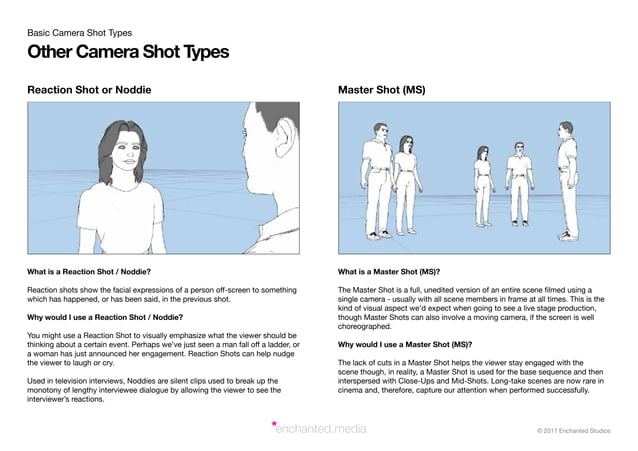 Basic Camera Shot Types

Other Camera Shot Types

Reaction Shot or Noddie

What is a Reaction Shot / Noddie?

Reaction shots show the facial expressions of a person off-screen to something which has happened, or has been said, in the previous shot.

Why would I use a Reaction Shot / Noddie?

You might use a Reaction Shot to visually emphasize what the viewer should be thinking about a certain event. Perhaps we've just seen a man fall off a ladder, or a woman has just announced her engagement. Reaction Shots can help nudge the viewer to laugh or cry.

Used in television interviews, Noddies are silent clips used to break up the monotony of lengthy interviewee dialogue by allowing the viewer to see the interviewer's reactions.

Master Shot (MS)

What is a Master Shot (MS)?

The Master Shot is a full, unedited version of an entire scene filmed using a single camera - usually with all scene members in frame at all times. This is the kind of visual aspect we'd expect when going to see a live stage production, though Master Shots can also involve a moving camera, if the screen is well choreographed.

Why would I use a Master Shot (MS)?

The lack of cuts in a Master Shot helps the viewer stay engaged with the scene though, in reality, a Master Shot is used for the base sequence and then interspersed with Close-Ups and Mid-Shots. Long-take scenes are now rare in cinema and, therefore, capture our attention when performed successfully.

*enchanted.media

© 2017 Enchanted Studios