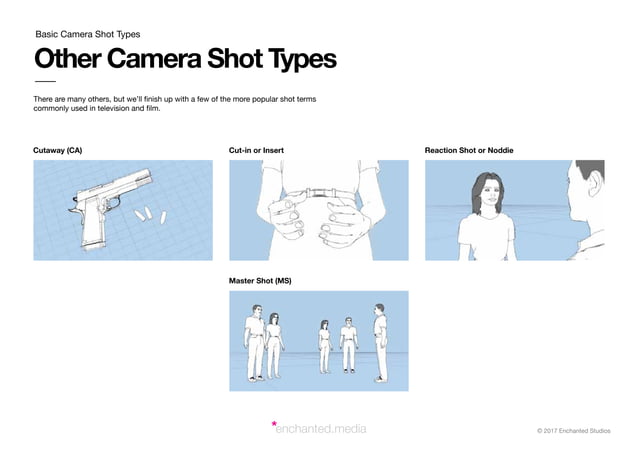 Basic Camera Shot Types

Other Camera Shot Types

There are many others, but we'll finish up with a few of the more popular shot terms commonly used in television and film.

Cutaway (CA)

Cut-in or Insert

Reaction Shot or Noddie

Master Shot (MS)

*enchanted.media

© 2017 Enchanted Studios