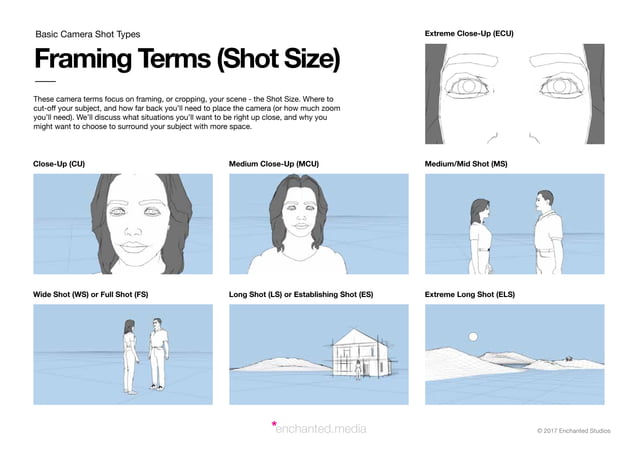 Basic Camera Shot Types

Framing Terms (Shot Size)

These camera terms focus on framing, or cropping, your scene - the Shot Size. Where to cut-off your subject, and how far back you'll need to place the camera (or how much zoom you'll need). We'll discuss what situations you'll want to be right up close, and why you might want to choose to surround your subject with more space.

Extreme Close-Up (ECU)

Close-Up (CU)

Medium Close-Up (MCU)

Medium/Mid Shot (MS)

Wide Shot (WS) or Full Shot (FS)

Long Shot (LS) or Establishing Shot (ES)

Extreme Long Shot (ELS)

*enchanted.media

© 2017 Enchanted Studios