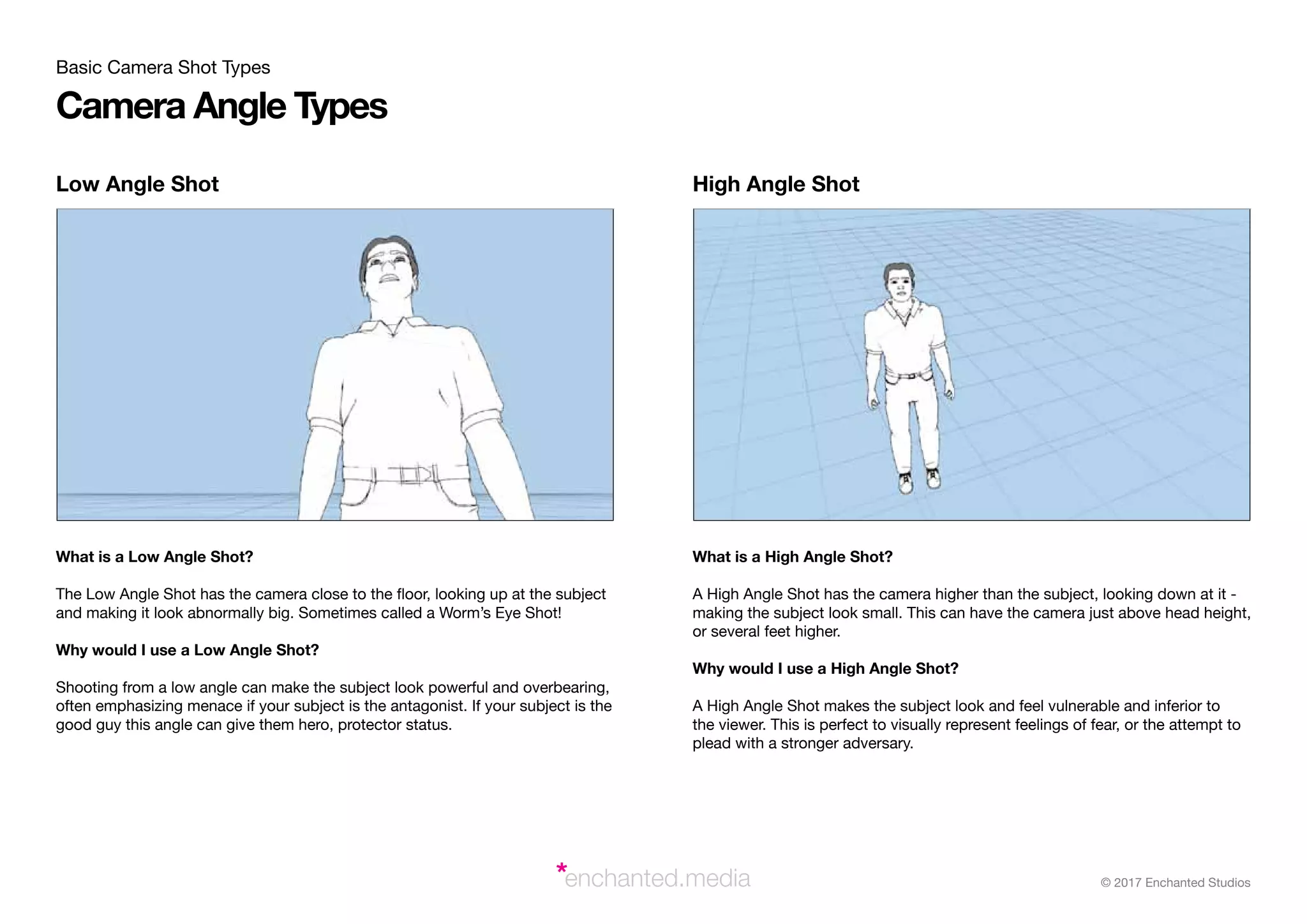 Basic Camera Shot Types

Camera Angle Types

Low Angle Shot

What is a Low Angle Shot?

The Low Angle Shot has the camera close to the floor, looking up at the subject and making it look abnormally big. Sometimes called a Worm's Eye Shot!

Why would I use a Low Angle Shot?

Shooting from a low angle can make the subject look powerful and overbearing, often emphasizing menace if your subject is the antagonist. If your subject is the good guy this angle can give them hero, protector status.

High Angle Shot

What is a High Angle Shot?

A High Angle Shot has the camera higher than the subject, looking down at it - making the subject look small. This can have the camera just above head height, or several feet higher.

Why would I use a High Angle Shot?

A High Angle Shot makes the subject look and feel vulnerable and inferior to the viewer. This is perfect to visually represent feelings of fear, or the attempt to plead with a stronger adversary.

*enchanted.media

© 2017 Enchanted Studios