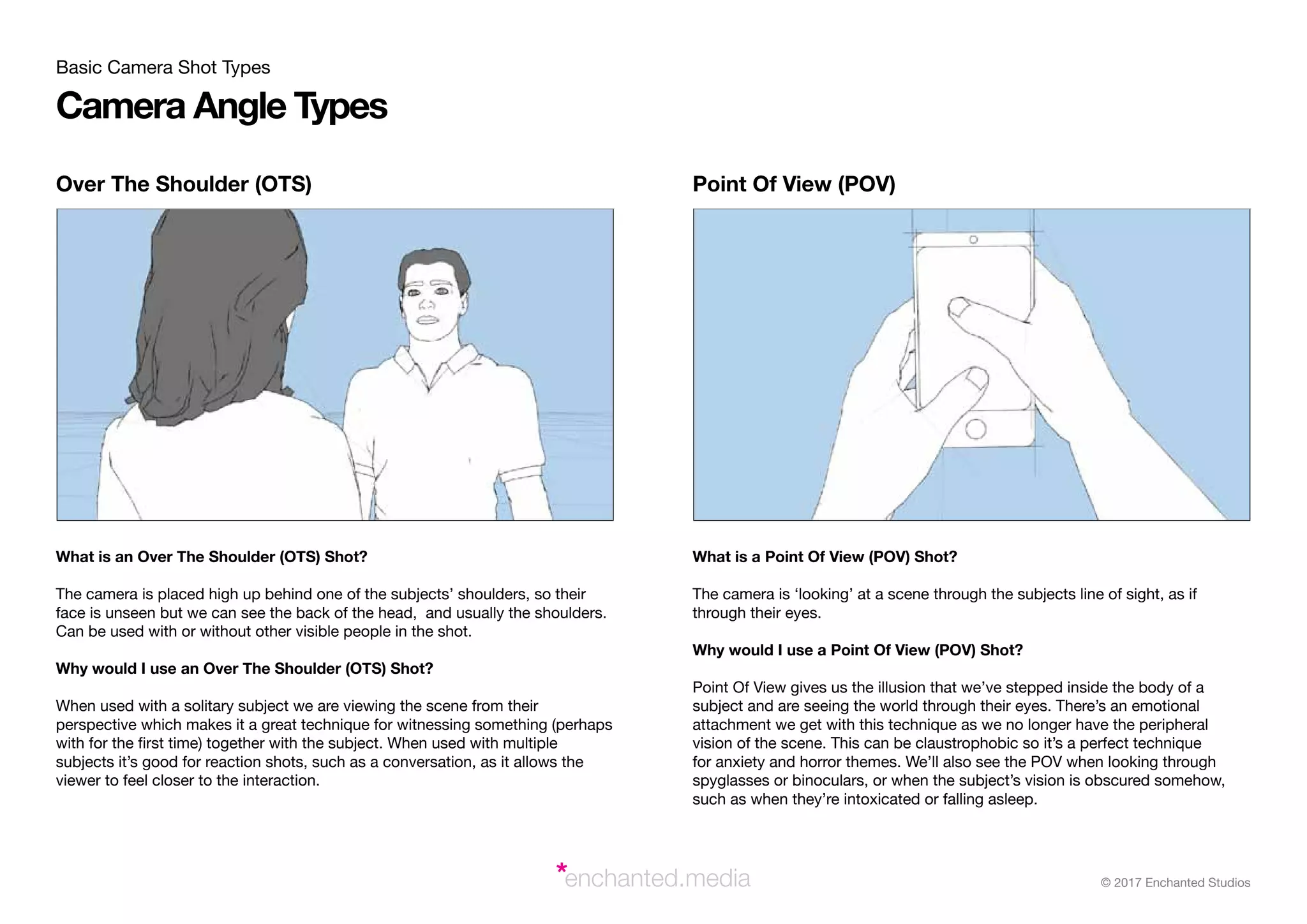 Basic Camera Shot Types

Camera Angle Types

Over The Shoulder (OTS)

What is an Over The Shoulder (OTS) Shot?

The camera is placed high up behind one of the subjects' shoulders, so their face is unseen but we can see the back of the head,  and usually the shoulders. Can be used with or without other visible people in the shot.

Why would I use an Over The Shoulder (OTS) Shot?

When used with a solitary subject we are viewing the scene from their perspective which makes it a great technique for witnessing something (perhaps with for the first time) together with the subject. When used with multiple subjects it's good for reaction shots, such as a conversation, as it allows the viewer to feel closer to the interaction.

Point Of View (POV)

What is a Point Of View (POV) Shot?

The camera is 'looking' at a scene through the subjects line of sight, as if through their eyes.

Why would I use a Point Of View (POV) Shot?

Point Of View gives us the illusion that we've stepped inside the body of a subject and are seeing the world through their eyes. There's an emotional attachment we get with this technique as we no longer have the peripheral vision of the scene. This can be claustrophobic so it's a perfect technique for anxiety and horror themes. We'll also see the POV when looking through spyglasses or binoculars, or when the subject's vision is obscured somehow, such as when they're intoxicated or falling asleep.

*enchanted.media

© 2017 Enchanted Studios