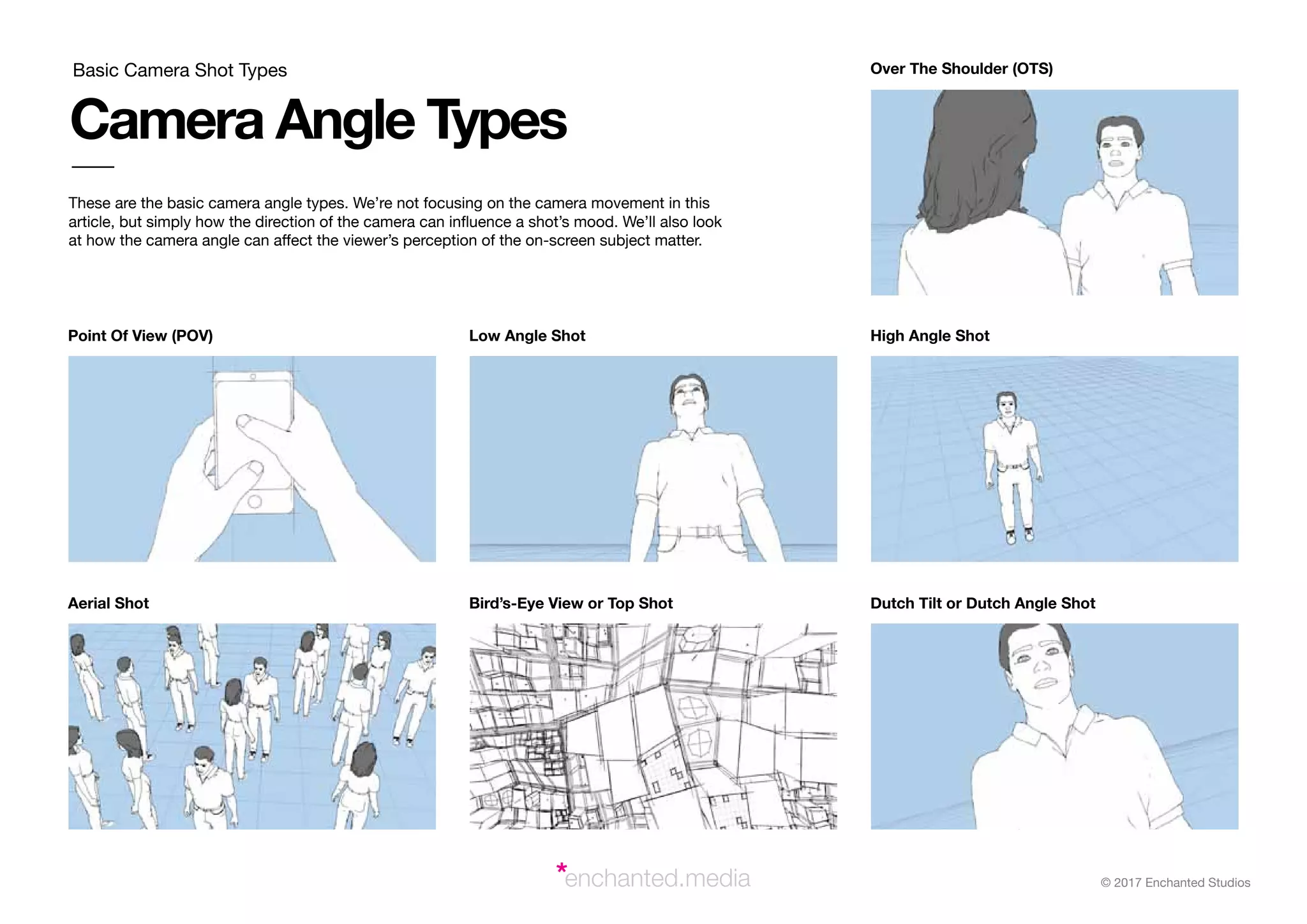 Basic Camera Shot Types

Camera Angle Types

These are the basic camera angle types. We're not focusing on the camera movement in this article, but simply how the direction of the camera can influence a shot's mood. We'll also look at how the camera angle can affect the viewer's perception of the on-screen subject matter.

Over The Shoulder (OTS)

Point Of View (POV)

Low Angle Shot

High Angle Shot

Aerial Shot

Bird's-Eye View or Top Shot

Dutch Tilt or Dutch Angle Shot

*enchanted.media

© 2017 Enchanted Studios