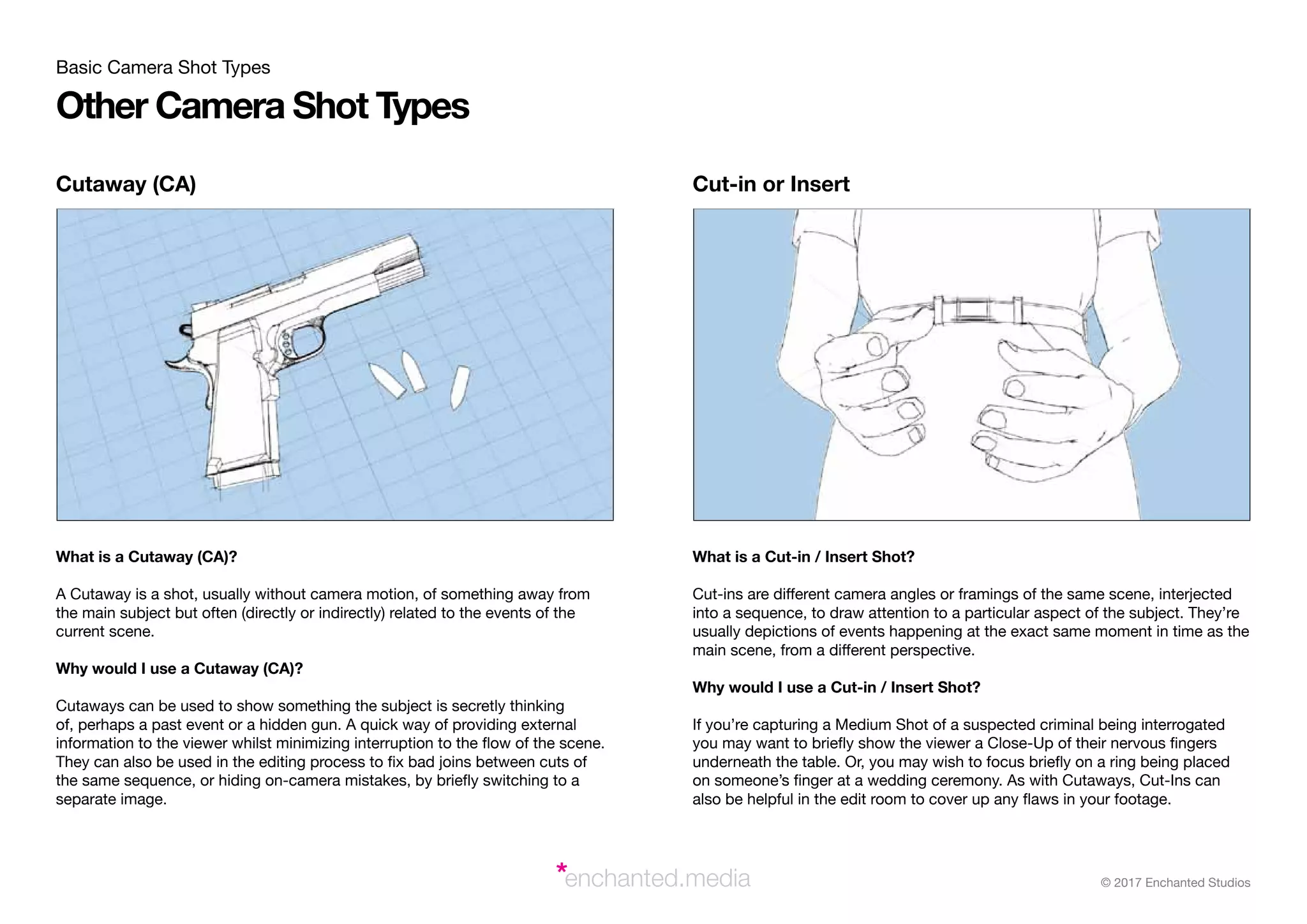 Basic Camera Shot Types

Other Camera Shot Types

Cutaway (CA)

What is a Cutaway (CA)?

A Cutaway is a shot, usually without camera motion, of something away from the main subject but often (directly or indirectly) related to the events of the current scene.

Why would I use a Cutaway (CA)?

Cutaways can be used to show something the subject is secretly thinking of, perhaps a past event or a hidden gun. A quick way of providing external information to the viewer whilst minimizing interruption to the flow of the scene. They can also be used in the editing process to fix bad joins between cuts of the same sequence, or hiding on-camera mistakes, by briefly switching to a separate image.

Cut-in or Insert

What is a Cut-in / Insert Shot?

Cut-ins are different camera angles or framings of the same scene, interjected into a sequence, to draw attention to a particular aspect of the subject. They're usually depictions of events happening at the exact same moment in time as the main scene, from a different perspective.

Why would I use a Cut-in / Insert Shot?

If you're capturing a Medium Shot of a suspected criminal being interrogated you may want to briefly show the viewer a Close-Up of their nervous fingers underneath the table. Or, you may wish to focus briefly on a ring being placed on someone's finger at a wedding ceremony. As with Cutaways, Cut-Ins can also be helpful in the edit room to cover up any flaws in your footage.

*enchanted.media

© 2017 Enchanted Studios