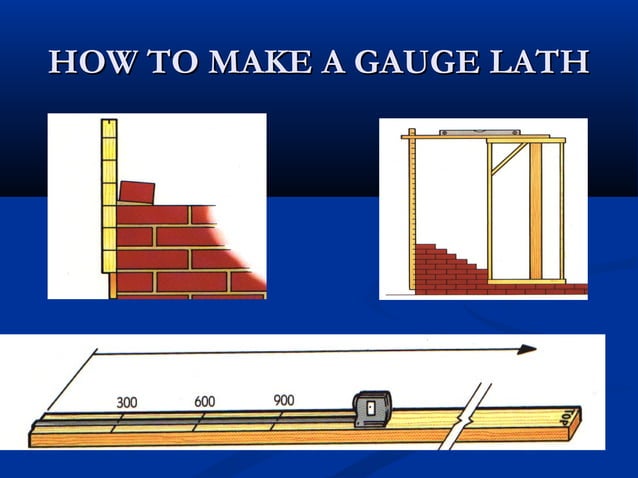 HOW TO MAKE A GAUGE LATH

300
600
900
TOP